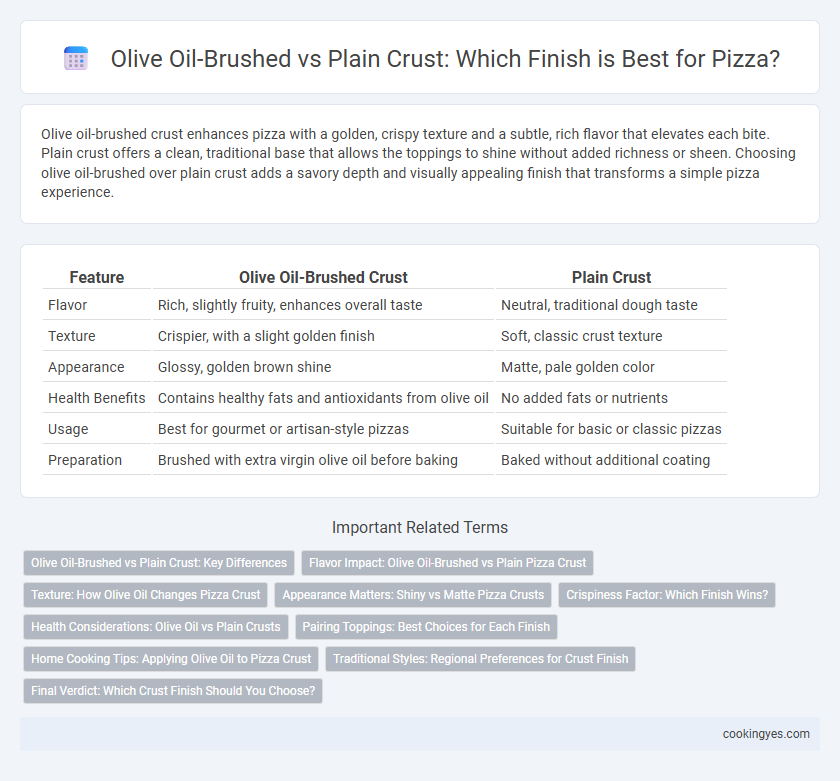 Olive Oil-Brushed vs Plain Crust: Which Finish is Best for Pizza?

Olive oil-brushed crust enhances pizza with a golden, crispy texture and a subtle, rich flavor that elevates each bite. Plain crust offers a clean, traditional base that allows the toppings to shine without added richness or sheen. Choosing olive oil-brushed over plain crust adds a savory depth and visually appealing finish that transforms a simple pizza experience.

| Feature | Olive Oil-Brushed Crust | Plain Crust |
|---|---|---|
| Flavor | Rich, slightly fruity, enhances overall taste | Neutral, traditional dough taste |
| Texture | Crispier, with a slight golden finish | Soft, classic crust texture |
| Appearance | Glossy, golden brown shine | Matte, pale golden color |
| Health Benefits | Contains healthy fats and antioxidants from olive oil | No added fats or nutrients |
| Usage | Best for gourmet or artisan-style pizzas | Suitable for basic or classic pizzas |
| Preparation | Brushed with extra virgin olive oil before baking | Baked without additional coating |

Important Related Terms

Olive Oil-Brushed vs Plain Crust: Key Differences
Flavor Impact: Olive Oil-Brushed vs Plain Pizza Crust
Texture: How Olive Oil Changes Pizza Crust
Appearance Matters: Shiny vs Matte Pizza Crusts
Crispiness Factor: Which Finish Wins?
Health Considerations: Olive Oil vs Plain Crusts
Pairing Toppings: Best Choices for Each Finish
Home Cooking Tips: Applying Olive Oil to Pizza Crust
Traditional Styles: Regional Preferences for Crust Finish
Final Verdict: Which Crust Finish Should You Choose?

cookingyes.com