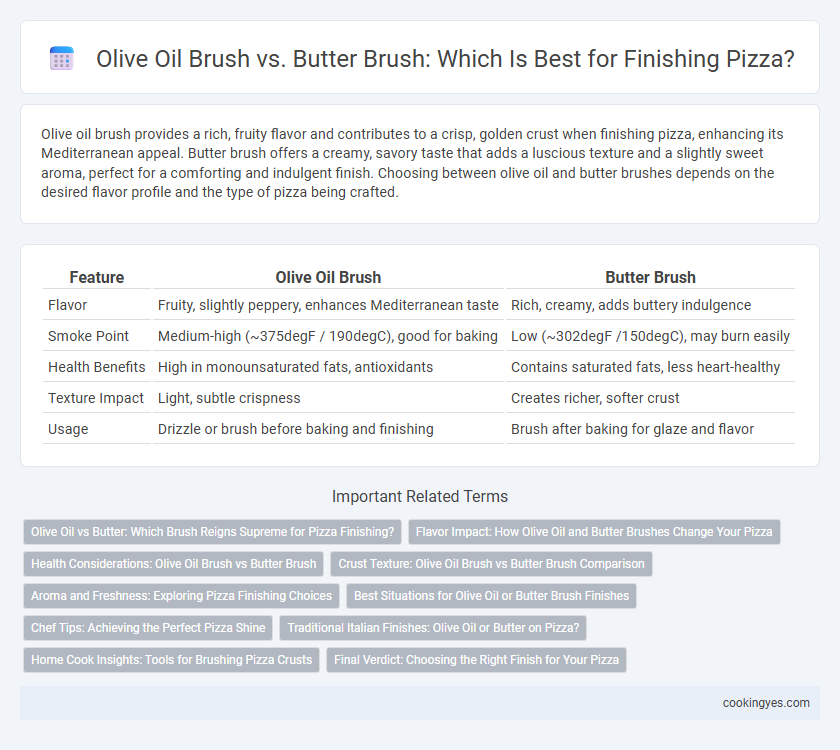 Olive Oil Brush vs. Butter Brush: Which Is Best for Finishing Pizza?

Olive oil brush provides a rich, fruity flavor and contributes to a crisp, golden crust when finishing pizza, enhancing its Mediterranean appeal. Butter brush offers a creamy, savory taste that adds a luscious texture and a slightly sweet aroma, perfect for a comforting and indulgent finish. Choosing between olive oil and butter brushes depends on the desired flavor profile and the type of pizza being crafted.

| Feature | Olive Oil Brush | Butter Brush |
|---|---|---|
| Flavor | Fruity, slightly peppery, enhances Mediterranean taste | Rich, creamy, adds buttery indulgence |
| Smoke Point | Medium-high (~375degF / 190degC), good for baking | Low (~302degF /150degC), may burn easily |
| Health Benefits | High in monounsaturated fats, antioxidants | Contains saturated fats, less heart-healthy |
| Texture Impact | Light, subtle crispness | Creates richer, softer crust |
| Usage | Drizzle or brush before baking and finishing | Brush after baking for glaze and flavor |

Important Related Terms

Olive Oil vs Butter: Which Brush Reigns Supreme for Pizza Finishing?
Flavor Impact: How Olive Oil and Butter Brushes Change Your Pizza
Health Considerations: Olive Oil Brush vs Butter Brush
Crust Texture: Olive Oil Brush vs Butter Brush Comparison
Aroma and Freshness: Exploring Pizza Finishing Choices
Best Situations for Olive Oil or Butter Brush Finishes
Chef Tips: Achieving the Perfect Pizza Shine
Traditional Italian Finishes: Olive Oil or Butter on Pizza?
Home Cook Insights: Tools for Brushing Pizza Crusts
Final Verdict: Choosing the Right Finish for Your Pizza

cookingyes.com