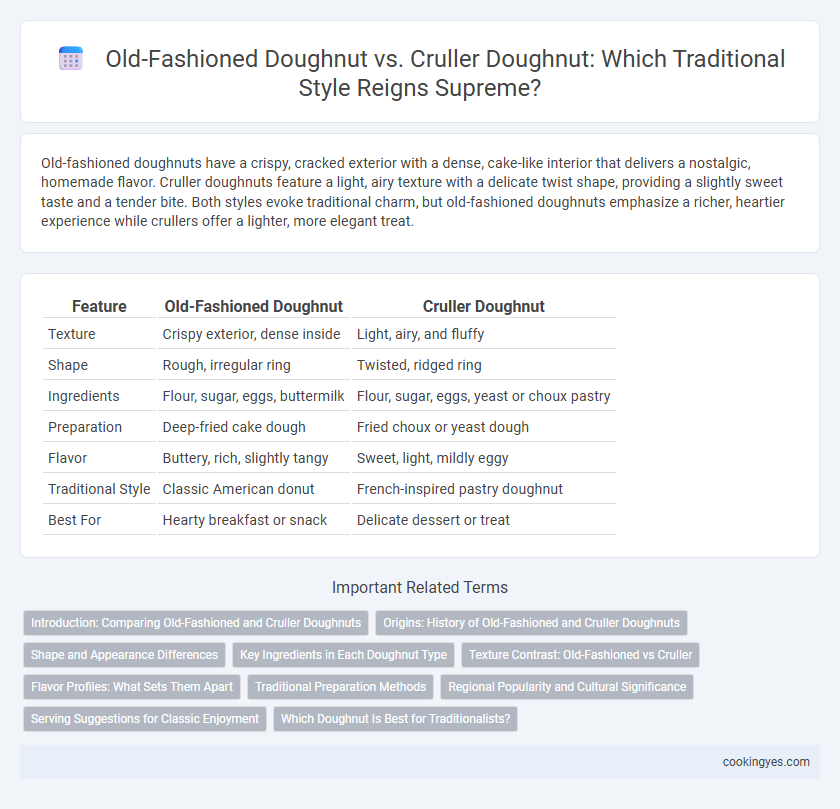 Old-Fashioned Doughnut vs. Cruller Doughnut: Which Traditional Style Reigns Supreme?

Old-fashioned doughnuts have a crispy, cracked exterior with a dense, cake-like interior that delivers a nostalgic, homemade flavor. Cruller doughnuts feature a light, airy texture with a delicate twist shape, providing a slightly sweet taste and a tender bite. Both styles evoke traditional charm, but old-fashioned doughnuts emphasize a richer, heartier experience while crullers offer a lighter, more elegant treat.

| Feature | Old-Fashioned Doughnut | Cruller Doughnut |
|---|---|---|
| Texture | Crispy exterior, dense inside | Light, airy, and fluffy |
| Shape | Rough, irregular ring | Twisted, ridged ring |
| Ingredients | Flour, sugar, eggs, buttermilk | Flour, sugar, eggs, yeast or choux pastry |
| Preparation | Deep-fried cake dough | Fried choux or yeast dough |
| Flavor | Buttery, rich, slightly tangy | Sweet, light, mildly eggy |
| Traditional Style | Classic American donut | French-inspired pastry doughnut |
| Best For | Hearty breakfast or snack | Delicate dessert or treat |

Important Related Terms

Introduction: Comparing Old-Fashioned and Cruller Doughnuts
Origins: History of Old-Fashioned and Cruller Doughnuts
Shape and Appearance Differences
Key Ingredients in Each Doughnut Type
Texture Contrast: Old-Fashioned vs Cruller
Flavor Profiles: What Sets Them Apart
Traditional Preparation Methods
Regional Popularity and Cultural Significance
Serving Suggestions for Classic Enjoyment
Which Doughnut Is Best for Traditionalists?

cookingyes.com