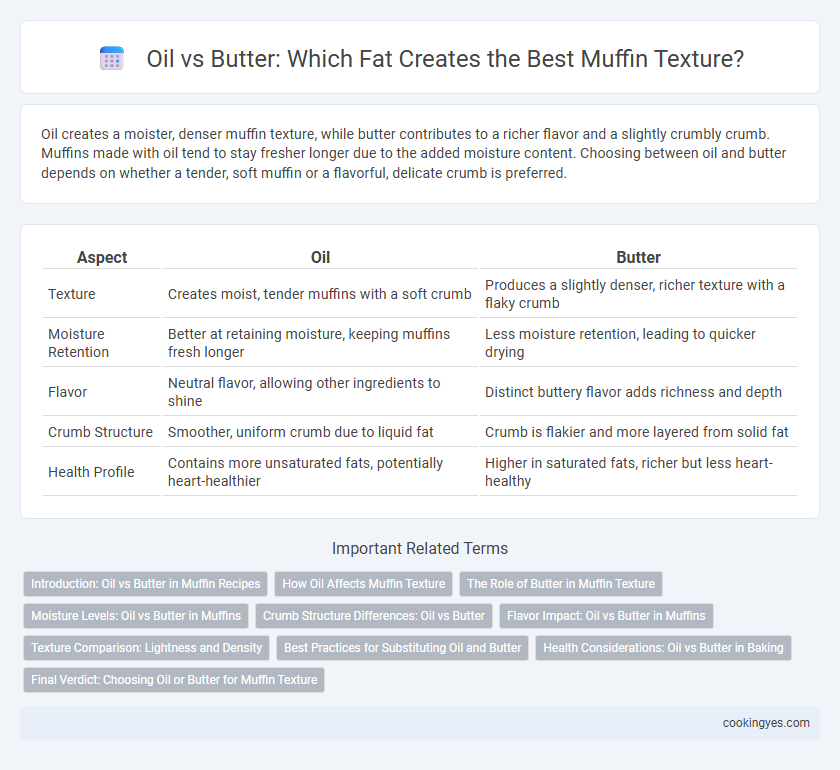 Oil vs Butter: Which Fat Creates the Best Muffin Texture?

Oil creates a moister, denser muffin texture, while butter contributes to a richer flavor and a slightly crumbly crumb. Muffins made with oil tend to stay fresher longer due to the added moisture content. Choosing between oil and butter depends on whether a tender, soft muffin or a flavorful, delicate crumb is preferred.

| Aspect | Oil | Butter |
|---|---|---|
| Texture | Creates moist, tender muffins with a soft crumb | Produces a slightly denser, richer texture with a flaky crumb |
| Moisture Retention | Better at retaining moisture, keeping muffins fresh longer | Less moisture retention, leading to quicker drying |
| Flavor | Neutral flavor, allowing other ingredients to shine | Distinct buttery flavor adds richness and depth |
| Crumb Structure | Smoother, uniform crumb due to liquid fat | Crumb is flakier and more layered from solid fat |
| Health Profile | Contains more unsaturated fats, potentially heart-healthier | Higher in saturated fats, richer but less heart-healthy |

Important Related Terms

Introduction: Oil vs Butter in Muffin Recipes
How Oil Affects Muffin Texture
The Role of Butter in Muffin Texture
Moisture Levels: Oil vs Butter in Muffins
Crumb Structure Differences: Oil vs Butter
Flavor Impact: Oil vs Butter in Muffins
Texture Comparison: Lightness and Density
Best Practices for Substituting Oil and Butter
Health Considerations: Oil vs Butter in Baking
Final Verdict: Choosing Oil or Butter for Muffin Texture

cookingyes.com