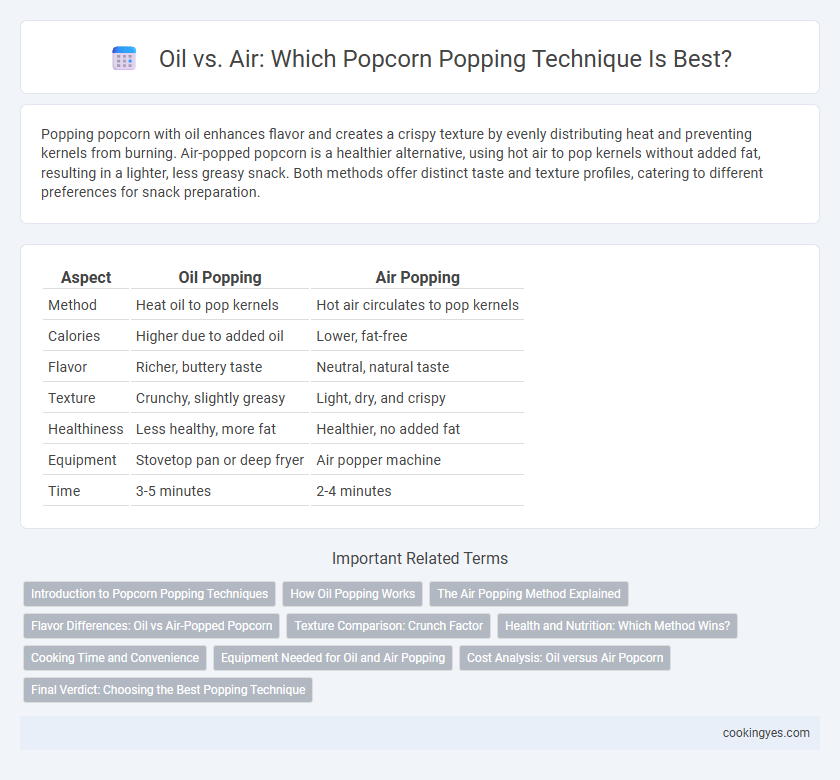 Oil vs. Air: Which Popcorn Popping Technique Is Best?

Popping popcorn with oil enhances flavor and creates a crispy texture by evenly distributing heat and preventing kernels from burning. Air-popped popcorn is a healthier alternative, using hot air to pop kernels without added fat, resulting in a lighter, less greasy snack. Both methods offer distinct taste and texture profiles, catering to different preferences for snack preparation.

| Aspect | Oil Popping | Air Popping |
|---|---|---|
| Method | Heat oil to pop kernels | Hot air circulates to pop kernels |
| Calories | Higher due to added oil | Lower, fat-free |
| Flavor | Richer, buttery taste | Neutral, natural taste |
| Texture | Crunchy, slightly greasy | Light, dry, and crispy |
| Healthiness | Less healthy, more fat | Healthier, no added fat |
| Equipment | Stovetop pan or deep fryer | Air popper machine |
| Time | 3-5 minutes | 2-4 minutes |

Important Related Terms

Introduction to Popcorn Popping Techniques
How Oil Popping Works
The Air Popping Method Explained
Flavor Differences: Oil vs Air-Popped Popcorn
Texture Comparison: Crunch Factor
Health and Nutrition: Which Method Wins?
Cooking Time and Convenience
Equipment Needed for Oil and Air Popping
Cost Analysis: Oil versus Air Popcorn
Final Verdict: Choosing the Best Popping Technique

cookingyes.com