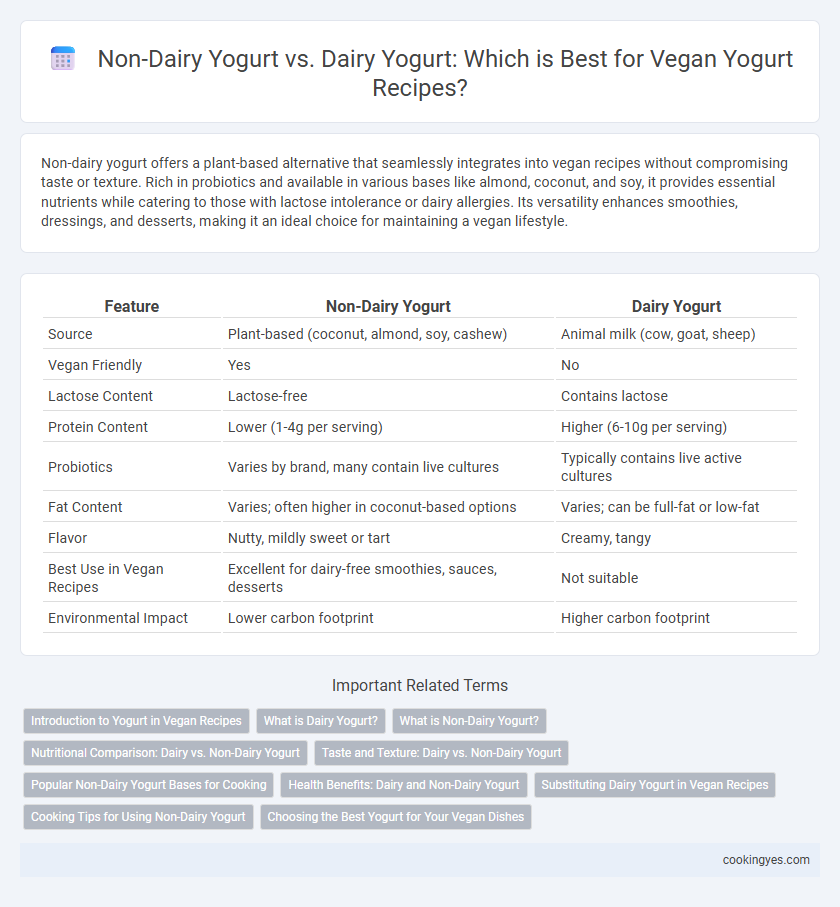 Non-Dairy Yogurt vs. Dairy Yogurt: Which is Best for Vegan Yogurt Recipes?

Non-dairy yogurt offers a plant-based alternative that seamlessly integrates into vegan recipes without compromising taste or texture. Rich in probiotics and available in various bases like almond, coconut, and soy, it provides essential nutrients while catering to those with lactose intolerance or dairy allergies. Its versatility enhances smoothies, dressings, and desserts, making it an ideal choice for maintaining a vegan lifestyle.

| Feature | Non-Dairy Yogurt | Dairy Yogurt |
|---|---|---|
| Source | Plant-based (coconut, almond, soy, cashew) | Animal milk (cow, goat, sheep) |
| Vegan Friendly | Yes | No |
| Lactose Content | Lactose-free | Contains lactose |
| Protein Content | Lower (1-4g per serving) | Higher (6-10g per serving) |
| Probiotics | Varies by brand, many contain live cultures | Typically contains live active cultures |
| Fat Content | Varies; often higher in coconut-based options | Varies; can be full-fat or low-fat |
| Flavor | Nutty, mildly sweet or tart | Creamy, tangy |
| Best Use in Vegan Recipes | Excellent for dairy-free smoothies, sauces, desserts | Not suitable |
| Environmental Impact | Lower carbon footprint | Higher carbon footprint |

Important Related Terms

Introduction to Yogurt in Vegan Recipes
What is Dairy Yogurt?
What is Non-Dairy Yogurt?
Nutritional Comparison: Dairy vs. Non-Dairy Yogurt
Taste and Texture: Dairy vs. Non-Dairy Yogurt
Popular Non-Dairy Yogurt Bases for Cooking
Health Benefits: Dairy and Non-Dairy Yogurt
Substituting Dairy Yogurt in Vegan Recipes
Cooking Tips for Using Non-Dairy Yogurt
Choosing the Best Yogurt for Your Vegan Dishes

cookingyes.com