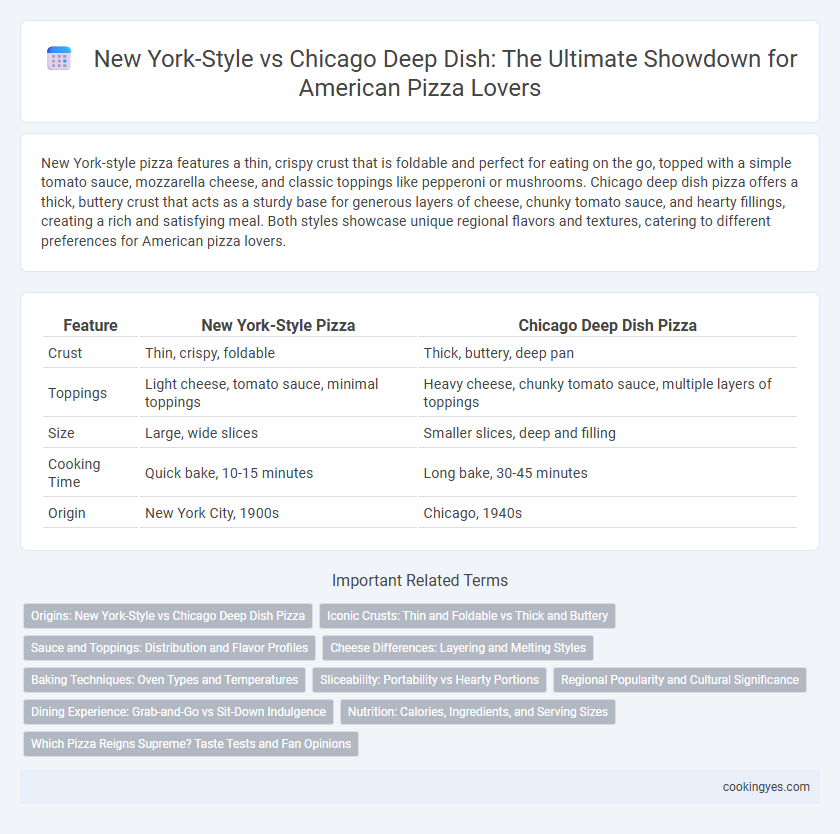 New York-Style vs Chicago Deep Dish: The Ultimate Showdown for American Pizza Lovers

New York-style pizza features a thin, crispy crust that is foldable and perfect for eating on the go, topped with a simple tomato sauce, mozzarella cheese, and classic toppings like pepperoni or mushrooms. Chicago deep dish pizza offers a thick, buttery crust that acts as a sturdy base for generous layers of cheese, chunky tomato sauce, and hearty fillings, creating a rich and satisfying meal. Both styles showcase unique regional flavors and textures, catering to different preferences for American pizza lovers.

| Feature | New York-Style Pizza | Chicago Deep Dish Pizza |
|---|---|---|
| Crust | Thin, crispy, foldable | Thick, buttery, deep pan |
| Toppings | Light cheese, tomato sauce, minimal toppings | Heavy cheese, chunky tomato sauce, multiple layers of toppings |
| Size | Large, wide slices | Smaller slices, deep and filling |
| Cooking Time | Quick bake, 10-15 minutes | Long bake, 30-45 minutes |
| Origin | New York City, 1900s | Chicago, 1940s |

Important Related Terms

Origins: New York-Style vs Chicago Deep Dish Pizza
Iconic Crusts: Thin and Foldable vs Thick and Buttery
Sauce and Toppings: Distribution and Flavor Profiles
Cheese Differences: Layering and Melting Styles
Baking Techniques: Oven Types and Temperatures
Sliceability: Portability vs Hearty Portions
Regional Popularity and Cultural Significance
Dining Experience: Grab-and-Go vs Sit-Down Indulgence
Nutrition: Calories, Ingredients, and Serving Sizes
Which Pizza Reigns Supreme? Taste Tests and Fan Opinions

cookingyes.com