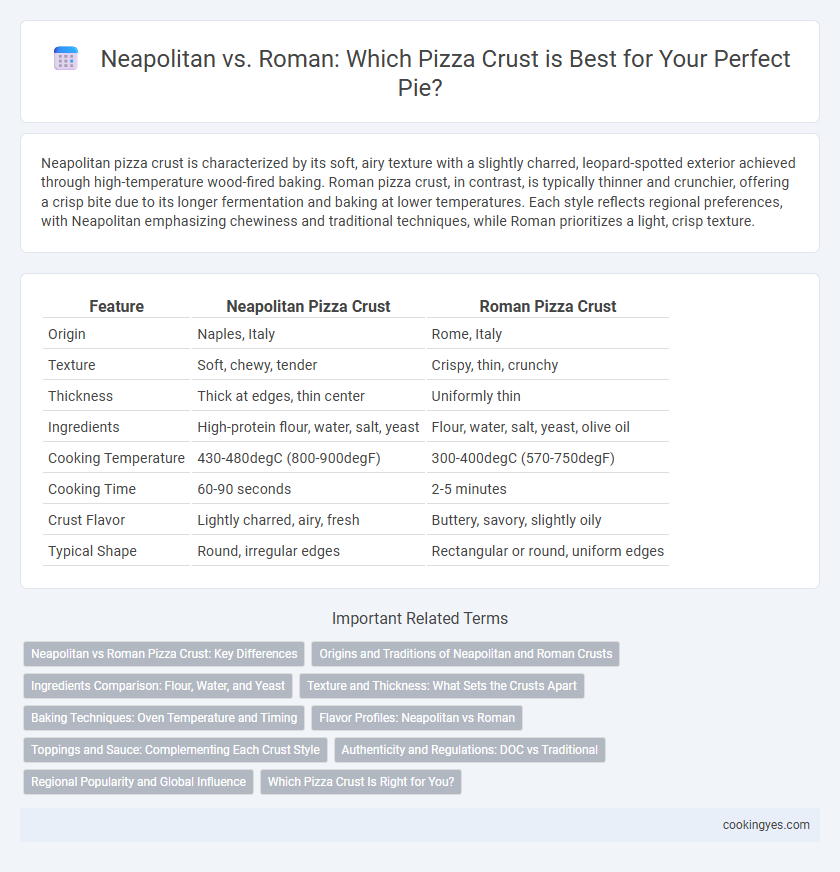 Neapolitan vs. Roman: Which Pizza Crust is Best for Your Perfect Pie?

Neapolitan pizza crust is characterized by its soft, airy texture with a slightly charred, leopard-spotted exterior achieved through high-temperature wood-fired baking. Roman pizza crust, in contrast, is typically thinner and crunchier, offering a crisp bite due to its longer fermentation and baking at lower temperatures. Each style reflects regional preferences, with Neapolitan emphasizing chewiness and traditional techniques, while Roman prioritizes a light, crisp texture.

| Feature | Neapolitan Pizza Crust | Roman Pizza Crust |
|---|---|---|
| Origin | Naples, Italy | Rome, Italy |
| Texture | Soft, chewy, tender | Crispy, thin, crunchy |
| Thickness | Thick at edges, thin center | Uniformly thin |
| Ingredients | High-protein flour, water, salt, yeast | Flour, water, salt, yeast, olive oil |
| Cooking Temperature | 430-480degC (800-900degF) | 300-400degC (570-750degF) |
| Cooking Time | 60-90 seconds | 2-5 minutes |
| Crust Flavor | Lightly charred, airy, fresh | Buttery, savory, slightly oily |
| Typical Shape | Round, irregular edges | Rectangular or round, uniform edges |

Important Related Terms

Neapolitan vs Roman Pizza Crust: Key Differences
Origins and Traditions of Neapolitan and Roman Crusts
Ingredients Comparison: Flour, Water, and Yeast
Texture and Thickness: What Sets the Crusts Apart
Baking Techniques: Oven Temperature and Timing
Flavor Profiles: Neapolitan vs Roman
Toppings and Sauce: Complementing Each Crust Style
Authenticity and Regulations: DOC vs Traditional
Regional Popularity and Global Influence
Which Pizza Crust Is Right for You?

cookingyes.com