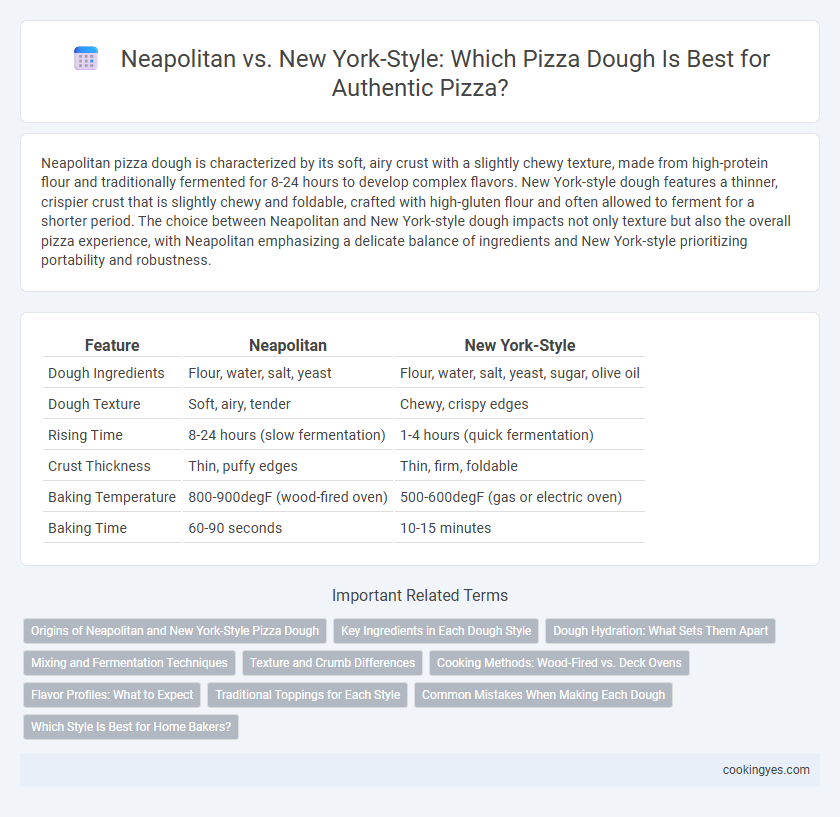 Neapolitan vs. New York-Style: Which Pizza Dough Is Best for Authentic Pizza?

Neapolitan pizza dough is characterized by its soft, airy crust with a slightly chewy texture, made from high-protein flour and traditionally fermented for 8-24 hours to develop complex flavors. New York-style dough features a thinner, crispier crust that is slightly chewy and foldable, crafted with high-gluten flour and often allowed to ferment for a shorter period. The choice between Neapolitan and New York-style dough impacts not only texture but also the overall pizza experience, with Neapolitan emphasizing a delicate balance of ingredients and New York-style prioritizing portability and robustness.

| Feature | Neapolitan | New York-Style |
|---|---|---|
| Dough Ingredients | Flour, water, salt, yeast | Flour, water, salt, yeast, sugar, olive oil |
| Dough Texture | Soft, airy, tender | Chewy, crispy edges |
| Rising Time | 8-24 hours (slow fermentation) | 1-4 hours (quick fermentation) |
| Crust Thickness | Thin, puffy edges | Thin, firm, foldable |
| Baking Temperature | 800-900degF (wood-fired oven) | 500-600degF (gas or electric oven) |
| Baking Time | 60-90 seconds | 10-15 minutes |

Important Related Terms

Origins of Neapolitan and New York-Style Pizza Dough
Key Ingredients in Each Dough Style
Dough Hydration: What Sets Them Apart
Mixing and Fermentation Techniques
Texture and Crumb Differences
Cooking Methods: Wood-Fired vs. Deck Ovens
Flavor Profiles: What to Expect
Traditional Toppings for Each Style
Common Mistakes When Making Each Dough
Which Style Is Best for Home Bakers?

cookingyes.com