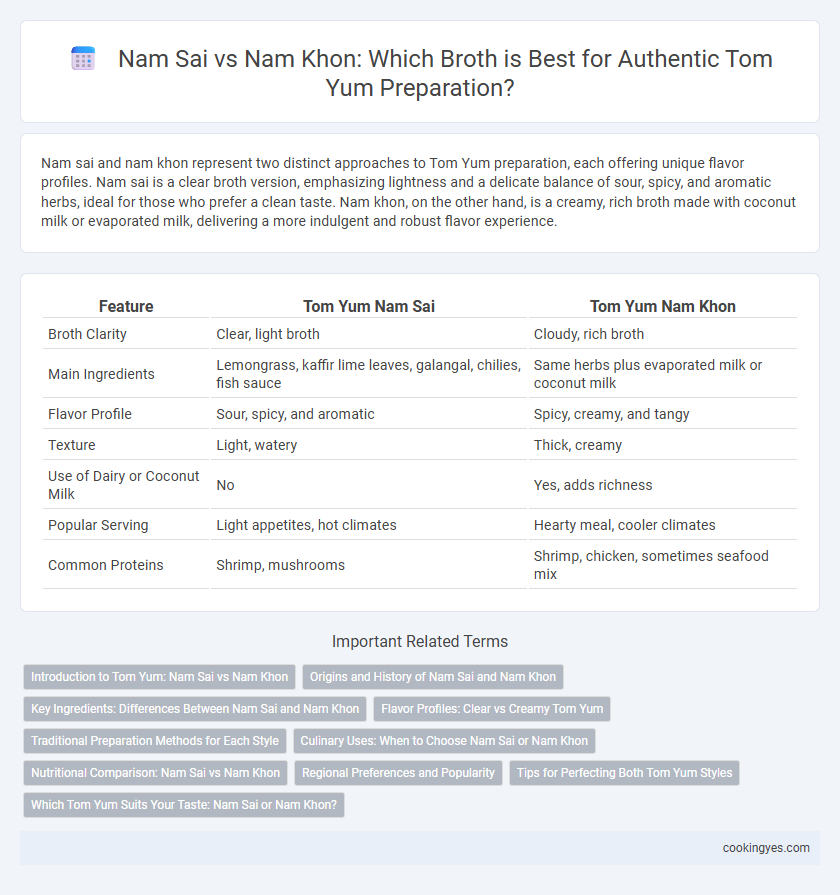 Nam Sai vs Nam Khon: Which Broth is Best for Authentic Tom Yum Preparation?

Nam sai and nam khon represent two distinct approaches to Tom Yum preparation, each offering unique flavor profiles. Nam sai is a clear broth version, emphasizing lightness and a delicate balance of sour, spicy, and aromatic herbs, ideal for those who prefer a clean taste. Nam khon, on the other hand, is a creamy, rich broth made with coconut milk or evaporated milk, delivering a more indulgent and robust flavor experience.

| Feature | Tom Yum Nam Sai | Tom Yum Nam Khon |
|---|---|---|
| Broth Clarity | Clear, light broth | Cloudy, rich broth |
| Main Ingredients | Lemongrass, kaffir lime leaves, galangal, chilies, fish sauce | Same herbs plus evaporated milk or coconut milk |
| Flavor Profile | Sour, spicy, and aromatic | Spicy, creamy, and tangy |
| Texture | Light, watery | Thick, creamy |
| Use of Dairy or Coconut Milk | No | Yes, adds richness |
| Popular Serving | Light appetites, hot climates | Hearty meal, cooler climates |
| Common Proteins | Shrimp, mushrooms | Shrimp, chicken, sometimes seafood mix |

Important Related Terms

Introduction to Tom Yum: Nam Sai vs Nam Khon
Origins and History of Nam Sai and Nam Khon
Key Ingredients: Differences Between Nam Sai and Nam Khon
Flavor Profiles: Clear vs Creamy Tom Yum
Traditional Preparation Methods for Each Style
Culinary Uses: When to Choose Nam Sai or Nam Khon
Nutritional Comparison: Nam Sai vs Nam Khon
Regional Preferences and Popularity
Tips for Perfecting Both Tom Yum Styles
Which Tom Yum Suits Your Taste: Nam Sai or Nam Khon?

cookingyes.com