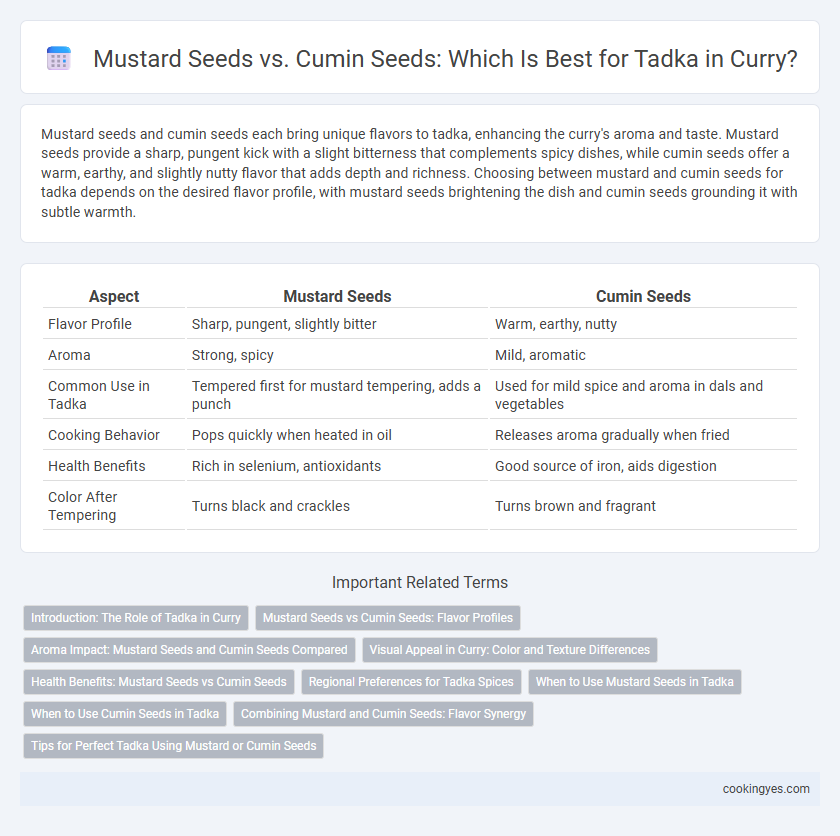 Mustard Seeds vs. Cumin Seeds: Which Is Best for Tadka in Curry?

Mustard seeds and cumin seeds each bring unique flavors to tadka, enhancing the curry's aroma and taste. Mustard seeds provide a sharp, pungent kick with a slight bitterness that complements spicy dishes, while cumin seeds offer a warm, earthy, and slightly nutty flavor that adds depth and richness. Choosing between mustard and cumin seeds for tadka depends on the desired flavor profile, with mustard seeds brightening the dish and cumin seeds grounding it with subtle warmth.

| Aspect | Mustard Seeds | Cumin Seeds |
|---|---|---|
| Flavor Profile | Sharp, pungent, slightly bitter | Warm, earthy, nutty |
| Aroma | Strong, spicy | Mild, aromatic |
| Common Use in Tadka | Tempered first for mustard tempering, adds a punch | Used for mild spice and aroma in dals and vegetables |
| Cooking Behavior | Pops quickly when heated in oil | Releases aroma gradually when fried |
| Health Benefits | Rich in selenium, antioxidants | Good source of iron, aids digestion |
| Color After Tempering | Turns black and crackles | Turns brown and fragrant |

Important Related Terms

Introduction: The Role of Tadka in Curry
Mustard Seeds vs Cumin Seeds: Flavor Profiles
Aroma Impact: Mustard Seeds and Cumin Seeds Compared
Visual Appeal in Curry: Color and Texture Differences
Health Benefits: Mustard Seeds vs Cumin Seeds
Regional Preferences for Tadka Spices
When to Use Mustard Seeds in Tadka
When to Use Cumin Seeds in Tadka
Combining Mustard and Cumin Seeds: Flavor Synergy
Tips for Perfect Tadka Using Mustard or Cumin Seeds

cookingyes.com