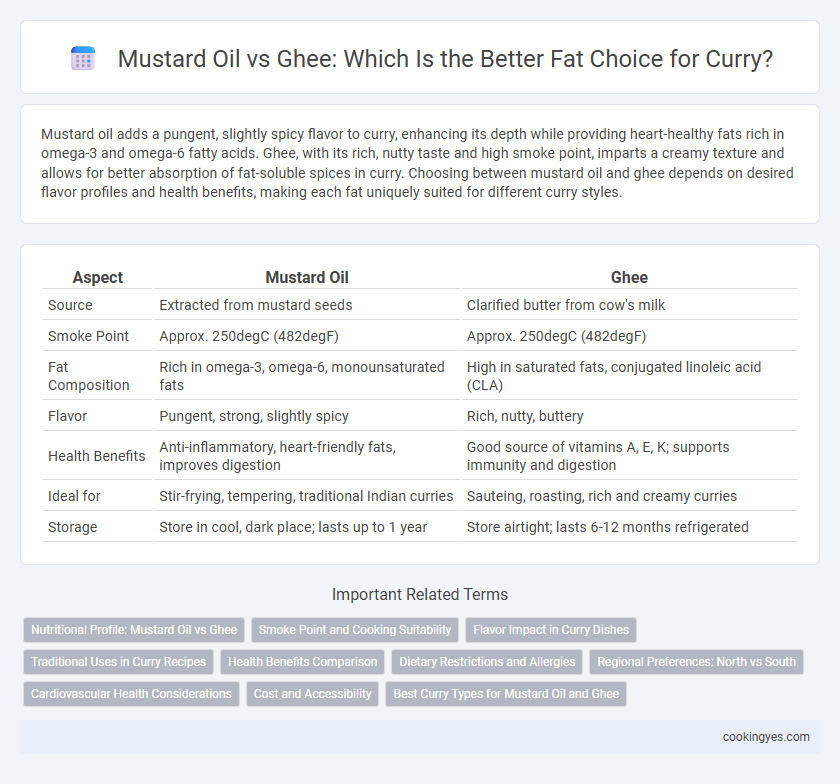 Mustard Oil vs Ghee: Which Is the Better Fat Choice for Curry?

Mustard oil adds a pungent, slightly spicy flavor to curry, enhancing its depth while providing heart-healthy fats rich in omega-3 and omega-6 fatty acids. Ghee, with its rich, nutty taste and high smoke point, imparts a creamy texture and allows for better absorption of fat-soluble spices in curry. Choosing between mustard oil and ghee depends on desired flavor profiles and health benefits, making each fat uniquely suited for different curry styles.

| Aspect | Mustard Oil | Ghee |
|---|---|---|
| Source | Extracted from mustard seeds | Clarified butter from cow's milk |
| Smoke Point | Approx. 250degC (482degF) | Approx. 250degC (482degF) |
| Fat Composition | Rich in omega-3, omega-6, monounsaturated fats | High in saturated fats, conjugated linoleic acid (CLA) |
| Flavor | Pungent, strong, slightly spicy | Rich, nutty, buttery |
| Health Benefits | Anti-inflammatory, heart-friendly fats, improves digestion | Good source of vitamins A, E, K; supports immunity and digestion |
| Ideal for | Stir-frying, tempering, traditional Indian curries | Sauteing, roasting, rich and creamy curries |
| Storage | Store in cool, dark place; lasts up to 1 year | Store airtight; lasts 6-12 months refrigerated |

Important Related Terms

Nutritional Profile: Mustard Oil vs Ghee
Smoke Point and Cooking Suitability
Flavor Impact in Curry Dishes
Traditional Uses in Curry Recipes
Health Benefits Comparison
Dietary Restrictions and Allergies
Regional Preferences: North vs South
Cardiovascular Health Considerations
Cost and Accessibility
Best Curry Types for Mustard Oil and Ghee

cookingyes.com