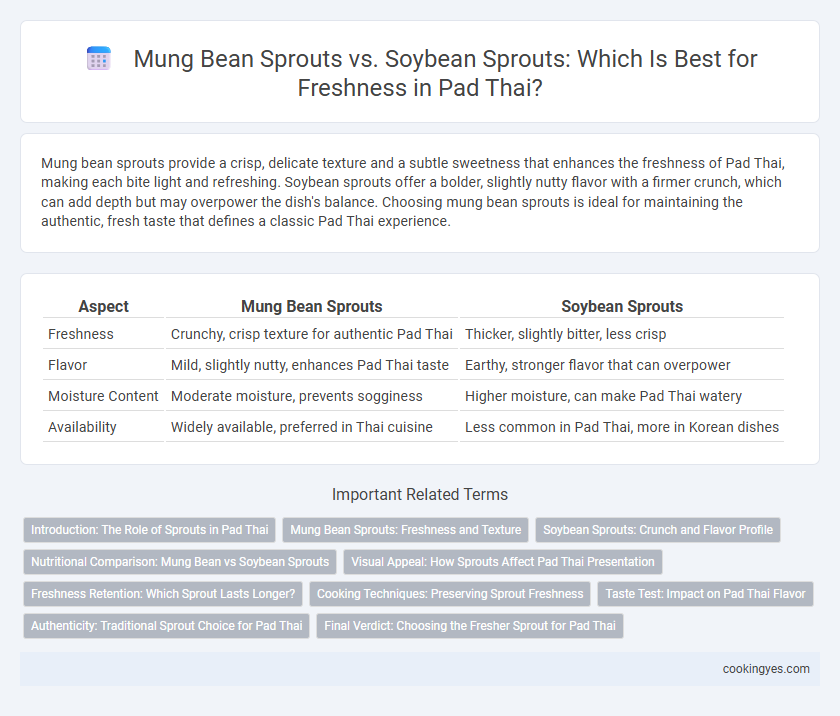 Mung Bean Sprouts vs. Soybean Sprouts: Which Is Best for Freshness in Pad Thai?

Mung bean sprouts provide a crisp, delicate texture and a subtle sweetness that enhances the freshness of Pad Thai, making each bite light and refreshing. Soybean sprouts offer a bolder, slightly nutty flavor with a firmer crunch, which can add depth but may overpower the dish's balance. Choosing mung bean sprouts is ideal for maintaining the authentic, fresh taste that defines a classic Pad Thai experience.

| Aspect | Mung Bean Sprouts | Soybean Sprouts |
|---|---|---|
| Freshness | Crunchy, crisp texture for authentic Pad Thai | Thicker, slightly bitter, less crisp |
| Flavor | Mild, slightly nutty, enhances Pad Thai taste | Earthy, stronger flavor that can overpower |
| Moisture Content | Moderate moisture, prevents sogginess | Higher moisture, can make Pad Thai watery |
| Availability | Widely available, preferred in Thai cuisine | Less common in Pad Thai, more in Korean dishes |

Important Related Terms

Introduction: The Role of Sprouts in Pad Thai
Mung Bean Sprouts: Freshness and Texture
Soybean Sprouts: Crunch and Flavor Profile
Nutritional Comparison: Mung Bean vs Soybean Sprouts
Visual Appeal: How Sprouts Affect Pad Thai Presentation
Freshness Retention: Which Sprout Lasts Longer?
Cooking Techniques: Preserving Sprout Freshness
Taste Test: Impact on Pad Thai Flavor
Authenticity: Traditional Sprout Choice for Pad Thai
Final Verdict: Choosing the Fresher Sprout for Pad Thai

cookingyes.com