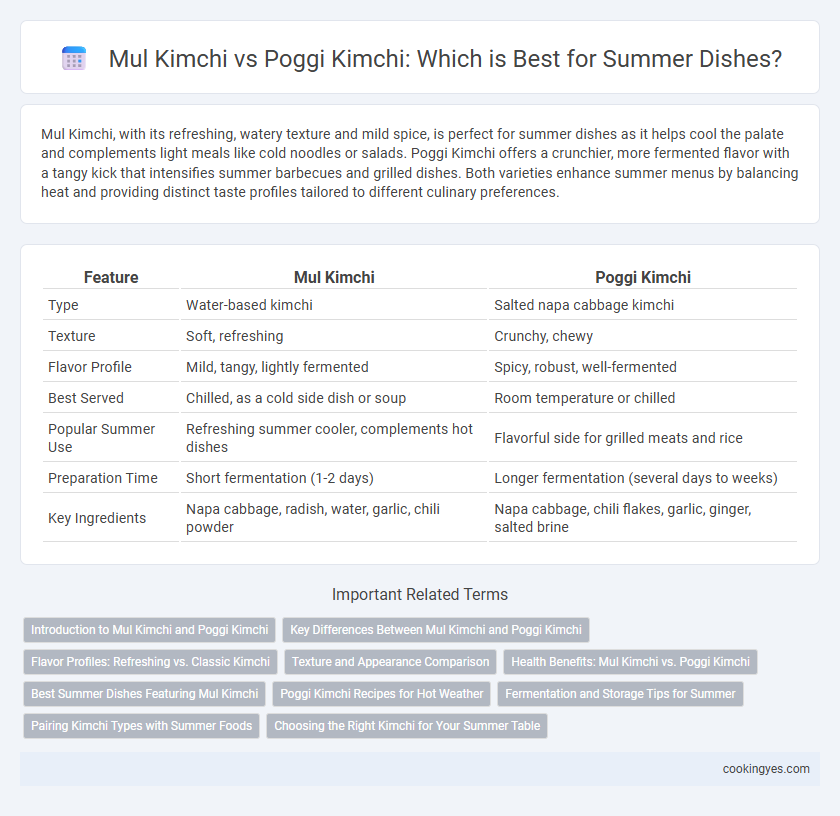 Mul Kimchi vs Poggi Kimchi: Which is Best for Summer Dishes?

Mul Kimchi, with its refreshing, watery texture and mild spice, is perfect for summer dishes as it helps cool the palate and complements light meals like cold noodles or salads. Poggi Kimchi offers a crunchier, more fermented flavor with a tangy kick that intensifies summer barbecues and grilled dishes. Both varieties enhance summer menus by balancing heat and providing distinct taste profiles tailored to different culinary preferences.

| Feature | Mul Kimchi | Poggi Kimchi |
|---|---|---|
| Type | Water-based kimchi | Salted napa cabbage kimchi |
| Texture | Soft, refreshing | Crunchy, chewy |
| Flavor Profile | Mild, tangy, lightly fermented | Spicy, robust, well-fermented |
| Best Served | Chilled, as a cold side dish or soup | Room temperature or chilled |
| Popular Summer Use | Refreshing summer cooler, complements hot dishes | Flavorful side for grilled meats and rice |
| Preparation Time | Short fermentation (1-2 days) | Longer fermentation (several days to weeks) |
| Key Ingredients | Napa cabbage, radish, water, garlic, chili powder | Napa cabbage, chili flakes, garlic, ginger, salted brine |

Important Related Terms

Introduction to Mul Kimchi and Poggi Kimchi
Key Differences Between Mul Kimchi and Poggi Kimchi
Flavor Profiles: Refreshing vs. Classic Kimchi
Texture and Appearance Comparison
Health Benefits: Mul Kimchi vs. Poggi Kimchi
Best Summer Dishes Featuring Mul Kimchi
Poggi Kimchi Recipes for Hot Weather
Fermentation and Storage Tips for Summer
Pairing Kimchi Types with Summer Foods
Choosing the Right Kimchi for Your Summer Table

cookingyes.com