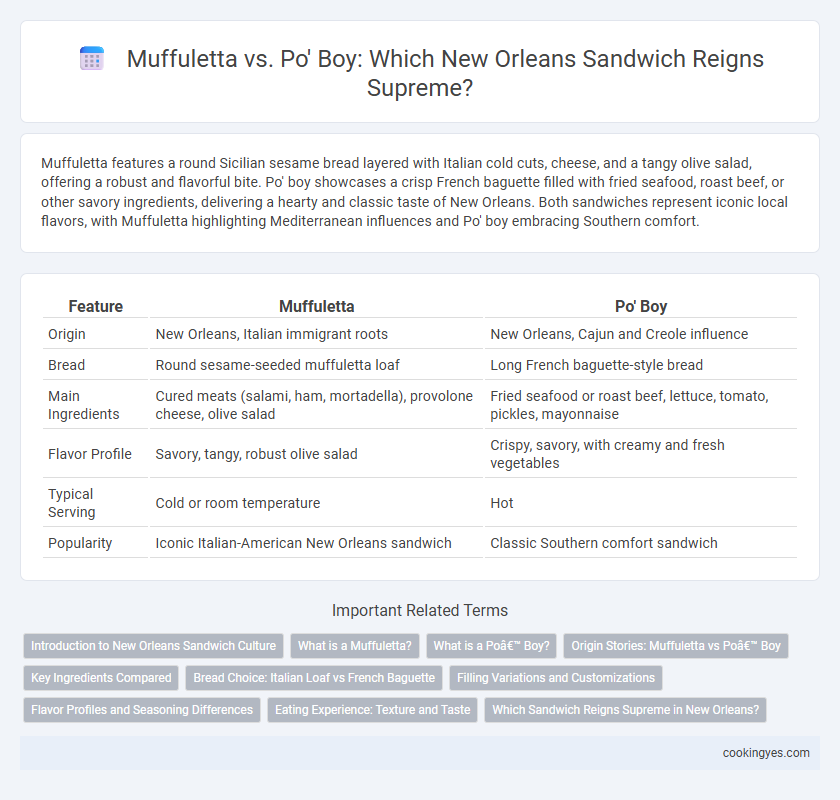 Muffuletta vs. Po' Boy: Which New Orleans Sandwich Reigns Supreme?

Muffuletta features a round Sicilian sesame bread layered with Italian cold cuts, cheese, and a tangy olive salad, offering a robust and flavorful bite. Po' boy showcases a crisp French baguette filled with fried seafood, roast beef, or other savory ingredients, delivering a hearty and classic taste of New Orleans. Both sandwiches represent iconic local flavors, with Muffuletta highlighting Mediterranean influences and Po' boy embracing Southern comfort.

| Feature | Muffuletta | Po' Boy |
|---|---|---|
| Origin | New Orleans, Italian immigrant roots | New Orleans, Cajun and Creole influence |
| Bread | Round sesame-seeded muffuletta loaf | Long French baguette-style bread |
| Main Ingredients | Cured meats (salami, ham, mortadella), provolone cheese, olive salad | Fried seafood or roast beef, lettuce, tomato, pickles, mayonnaise |
| Flavor Profile | Savory, tangy, robust olive salad | Crispy, savory, with creamy and fresh vegetables |
| Typical Serving | Cold or room temperature | Hot |
| Popularity | Iconic Italian-American New Orleans sandwich | Classic Southern comfort sandwich |

Important Related Terms

Introduction to New Orleans Sandwich Culture
What is a Muffuletta?
What is a Poâ€™ Boy?
Origin Stories: Muffuletta vs Poâ€™ Boy
Key Ingredients Compared
Bread Choice: Italian Loaf vs French Baguette
Filling Variations and Customizations
Flavor Profiles and Seasoning Differences
Eating Experience: Texture and Taste
Which Sandwich Reigns Supreme in New Orleans?

cookingyes.com