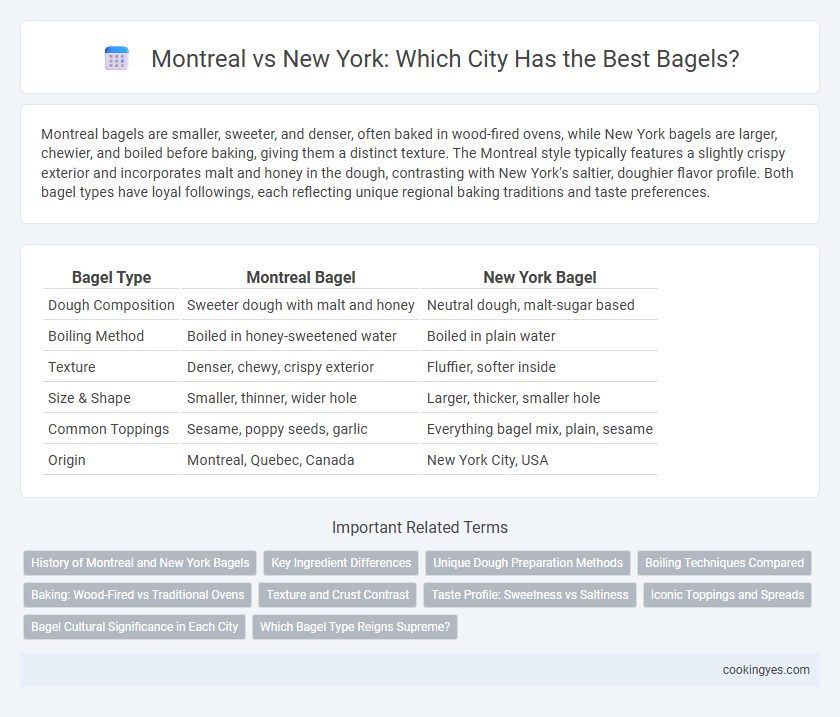 Montreal vs New York: Which City Has the Best Bagels?

Montreal bagels are smaller, sweeter, and denser, often baked in wood-fired ovens, while New York bagels are larger, chewier, and boiled before baking, giving them a distinct texture. The Montreal style typically features a slightly crispy exterior and incorporates malt and honey in the dough, contrasting with New York's saltier, doughier flavor profile. Both bagel types have loyal followings, each reflecting unique regional baking traditions and taste preferences.

| Bagel Type | Montreal Bagel | New York Bagel |
|---|---|---|
| Dough Composition | Sweeter dough with malt and honey | Neutral dough, malt-sugar based |
| Boiling Method | Boiled in honey-sweetened water | Boiled in plain water |
| Texture | Denser, chewy, crispy exterior | Fluffier, softer inside |
| Size & Shape | Smaller, thinner, wider hole | Larger, thicker, smaller hole |
| Common Toppings | Sesame, poppy seeds, garlic | Everything bagel mix, plain, sesame |
| Origin | Montreal, Quebec, Canada | New York City, USA |

Important Related Terms

History of Montreal and New York Bagels
Key Ingredient Differences
Unique Dough Preparation Methods
Boiling Techniques Compared
Baking: Wood-Fired vs Traditional Ovens
Texture and Crust Contrast
Taste Profile: Sweetness vs Saltiness
Iconic Toppings and Spreads
Bagel Cultural Significance in Each City
Which Bagel Type Reigns Supreme?

cookingyes.com