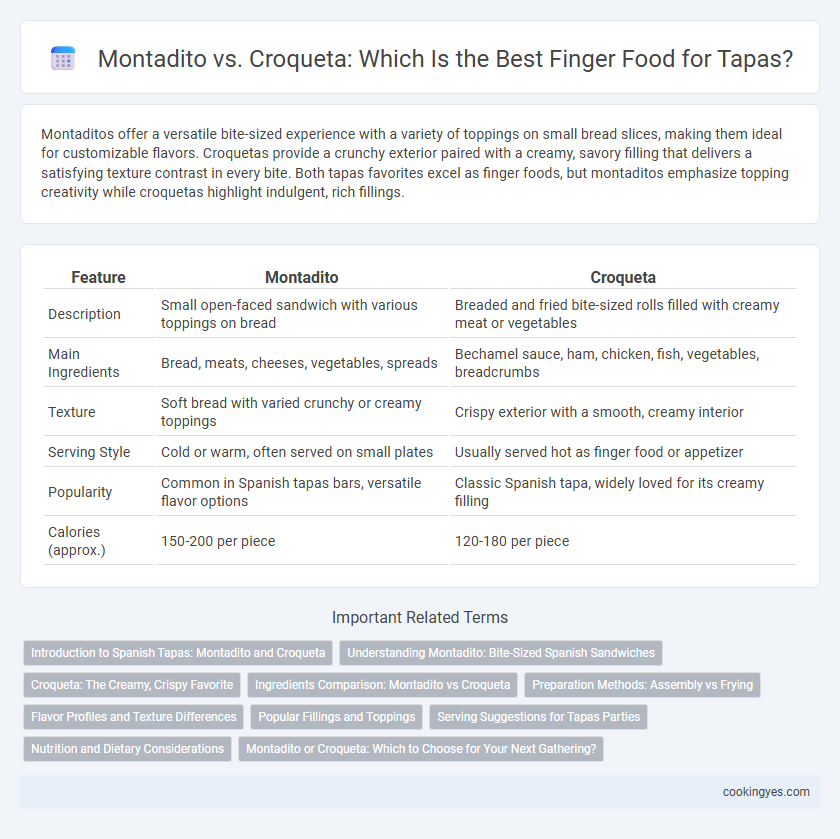 Montadito vs. Croqueta: Which Is the Best Finger Food for Tapas?

Montaditos offer a versatile bite-sized experience with a variety of toppings on small bread slices, making them ideal for customizable flavors. Croquetas provide a crunchy exterior paired with a creamy, savory filling that delivers a satisfying texture contrast in every bite. Both tapas favorites excel as finger foods, but montaditos emphasize topping creativity while croquetas highlight indulgent, rich fillings.

| Feature | Montadito | Croqueta |
|---|---|---|
| Description | Small open-faced sandwich with various toppings on bread | Breaded and fried bite-sized rolls filled with creamy meat or vegetables |
| Main Ingredients | Bread, meats, cheeses, vegetables, spreads | Bechamel sauce, ham, chicken, fish, vegetables, breadcrumbs |
| Texture | Soft bread with varied crunchy or creamy toppings | Crispy exterior with a smooth, creamy interior |
| Serving Style | Cold or warm, often served on small plates | Usually served hot as finger food or appetizer |
| Popularity | Common in Spanish tapas bars, versatile flavor options | Classic Spanish tapa, widely loved for its creamy filling |
| Calories (approx.) | 150-200 per piece | 120-180 per piece |

Important Related Terms

Introduction to Spanish Tapas: Montadito and Croqueta
Understanding Montadito: Bite-Sized Spanish Sandwiches
Croqueta: The Creamy, Crispy Favorite
Ingredients Comparison: Montadito vs Croqueta
Preparation Methods: Assembly vs Frying
Flavor Profiles and Texture Differences
Popular Fillings and Toppings
Serving Suggestions for Tapas Parties
Nutrition and Dietary Considerations
Montadito or Croqueta: Which to Choose for Your Next Gathering?

cookingyes.com