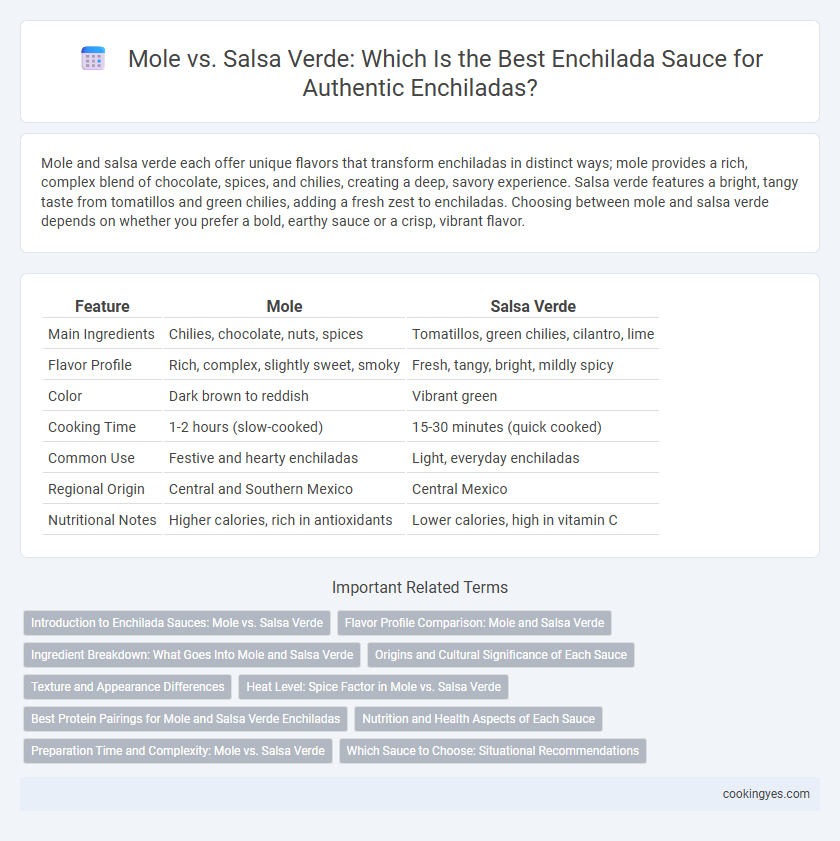 Mole vs. Salsa Verde: Which Is the Best Enchilada Sauce for Authentic Enchiladas?

Mole and salsa verde each offer unique flavors that transform enchiladas in distinct ways; mole provides a rich, complex blend of chocolate, spices, and chilies, creating a deep, savory experience. Salsa verde features a bright, tangy taste from tomatillos and green chilies, adding a fresh zest to enchiladas. Choosing between mole and salsa verde depends on whether you prefer a bold, earthy sauce or a crisp, vibrant flavor.

| Feature | Mole | Salsa Verde |
|---|---|---|
| Main Ingredients | Chilies, chocolate, nuts, spices | Tomatillos, green chilies, cilantro, lime |
| Flavor Profile | Rich, complex, slightly sweet, smoky | Fresh, tangy, bright, mildly spicy |
| Color | Dark brown to reddish | Vibrant green |
| Cooking Time | 1-2 hours (slow-cooked) | 15-30 minutes (quick cooked) |
| Common Use | Festive and hearty enchiladas | Light, everyday enchiladas |
| Regional Origin | Central and Southern Mexico | Central Mexico |
| Nutritional Notes | Higher calories, rich in antioxidants | Lower calories, high in vitamin C |

Important Related Terms

Introduction to Enchilada Sauces: Mole vs. Salsa Verde
Flavor Profile Comparison: Mole and Salsa Verde
Ingredient Breakdown: What Goes Into Mole and Salsa Verde
Origins and Cultural Significance of Each Sauce
Texture and Appearance Differences
Heat Level: Spice Factor in Mole vs. Salsa Verde
Best Protein Pairings for Mole and Salsa Verde Enchiladas
Nutrition and Health Aspects of Each Sauce
Preparation Time and Complexity: Mole vs. Salsa Verde
Which Sauce to Choose: Situational Recommendations

cookingyes.com