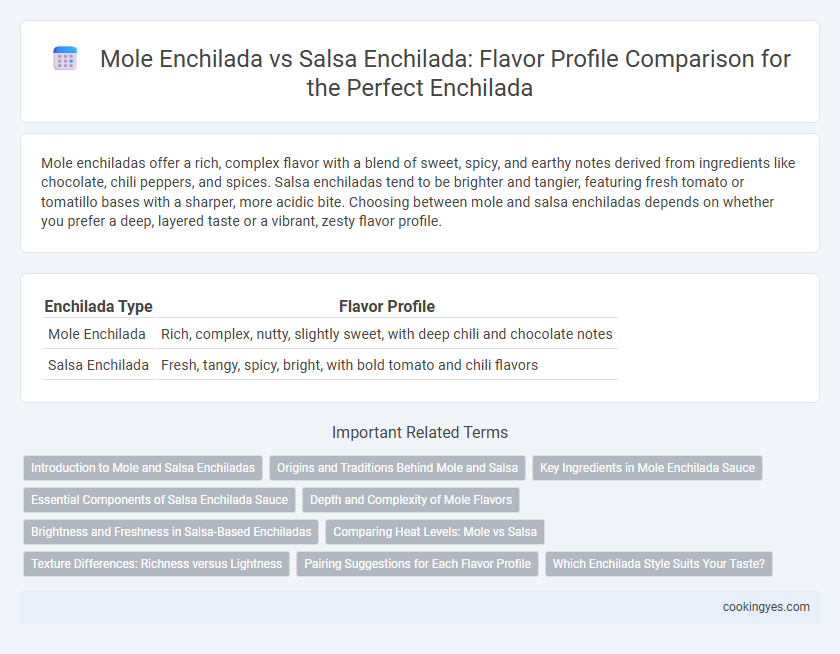 Mole Enchilada vs Salsa Enchilada: Flavor Profile Comparison for the Perfect Enchilada

Mole enchiladas offer a rich, complex flavor with a blend of sweet, spicy, and earthy notes derived from ingredients like chocolate, chili peppers, and spices. Salsa enchiladas tend to be brighter and tangier, featuring fresh tomato or tomatillo bases with a sharper, more acidic bite. Choosing between mole and salsa enchiladas depends on whether you prefer a deep, layered taste or a vibrant, zesty flavor profile.

| Enchilada Type | Flavor Profile |
|---|---|
| Mole Enchilada | Rich, complex, nutty, slightly sweet, with deep chili and chocolate notes |
| Salsa Enchilada | Fresh, tangy, spicy, bright, with bold tomato and chili flavors |

Important Related Terms

Introduction to Mole and Salsa Enchiladas
Origins and Traditions Behind Mole and Salsa
Key Ingredients in Mole Enchilada Sauce
Essential Components of Salsa Enchilada Sauce
Depth and Complexity of Mole Flavors
Brightness and Freshness in Salsa-Based Enchiladas
Comparing Heat Levels: Mole vs Salsa
Texture Differences: Richness versus Lightness
Pairing Suggestions for Each Flavor Profile
Which Enchilada Style Suits Your Taste?

cookingyes.com