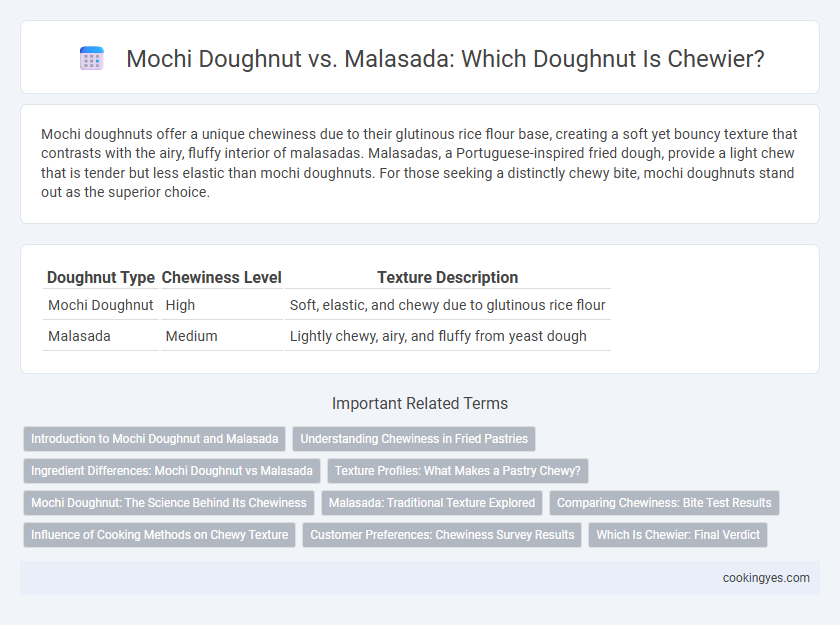 Mochi Doughnut vs. Malasada: Which Doughnut Is Chewier?

Mochi doughnuts offer a unique chewiness due to their glutinous rice flour base, creating a soft yet bouncy texture that contrasts with the airy, fluffy interior of malasadas. Malasadas, a Portuguese-inspired fried dough, provide a light chew that is tender but less elastic than mochi doughnuts. For those seeking a distinctly chewy bite, mochi doughnuts stand out as the superior choice.

| Doughnut Type | Chewiness Level | Texture Description |
|---|---|---|
| Mochi Doughnut | High | Soft, elastic, and chewy due to glutinous rice flour |
| Malasada | Medium | Lightly chewy, airy, and fluffy from yeast dough |

Important Related Terms

Introduction to Mochi Doughnut and Malasada
Understanding Chewiness in Fried Pastries
Ingredient Differences: Mochi Doughnut vs Malasada
Texture Profiles: What Makes a Pastry Chewy?
Mochi Doughnut: The Science Behind Its Chewiness
Malasada: Traditional Texture Explored
Comparing Chewiness: Bite Test Results
Influence of Cooking Methods on Chewy Texture
Customer Preferences: Chewiness Survey Results
Which Is Chewier: Final Verdict

cookingyes.com