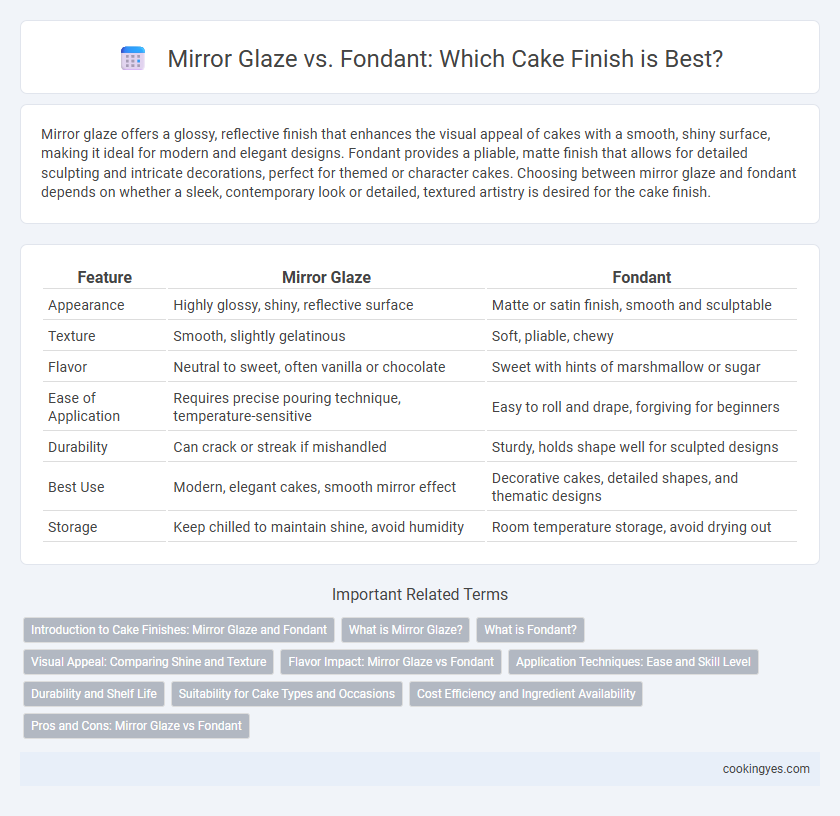 Mirror Glaze vs. Fondant: Which Cake Finish is Best?

Mirror glaze offers a glossy, reflective finish that enhances the visual appeal of cakes with a smooth, shiny surface, making it ideal for modern and elegant designs. Fondant provides a pliable, matte finish that allows for detailed sculpting and intricate decorations, perfect for themed or character cakes. Choosing between mirror glaze and fondant depends on whether a sleek, contemporary look or detailed, textured artistry is desired for the cake finish.

| Feature | Mirror Glaze | Fondant |
|---|---|---|
| Appearance | Highly glossy, shiny, reflective surface | Matte or satin finish, smooth and sculptable |
| Texture | Smooth, slightly gelatinous | Soft, pliable, chewy |
| Flavor | Neutral to sweet, often vanilla or chocolate | Sweet with hints of marshmallow or sugar |
| Ease of Application | Requires precise pouring technique, temperature-sensitive | Easy to roll and drape, forgiving for beginners |
| Durability | Can crack or streak if mishandled | Sturdy, holds shape well for sculpted designs |
| Best Use | Modern, elegant cakes, smooth mirror effect | Decorative cakes, detailed shapes, and thematic designs |
| Storage | Keep chilled to maintain shine, avoid humidity | Room temperature storage, avoid drying out |

Important Related Terms

Introduction to Cake Finishes: Mirror Glaze and Fondant
What is Mirror Glaze?
What is Fondant?
Visual Appeal: Comparing Shine and Texture
Flavor Impact: Mirror Glaze vs Fondant
Application Techniques: Ease and Skill Level
Durability and Shelf Life
Suitability for Cake Types and Occasions
Cost Efficiency and Ingredient Availability
Pros and Cons: Mirror Glaze vs Fondant

cookingyes.com