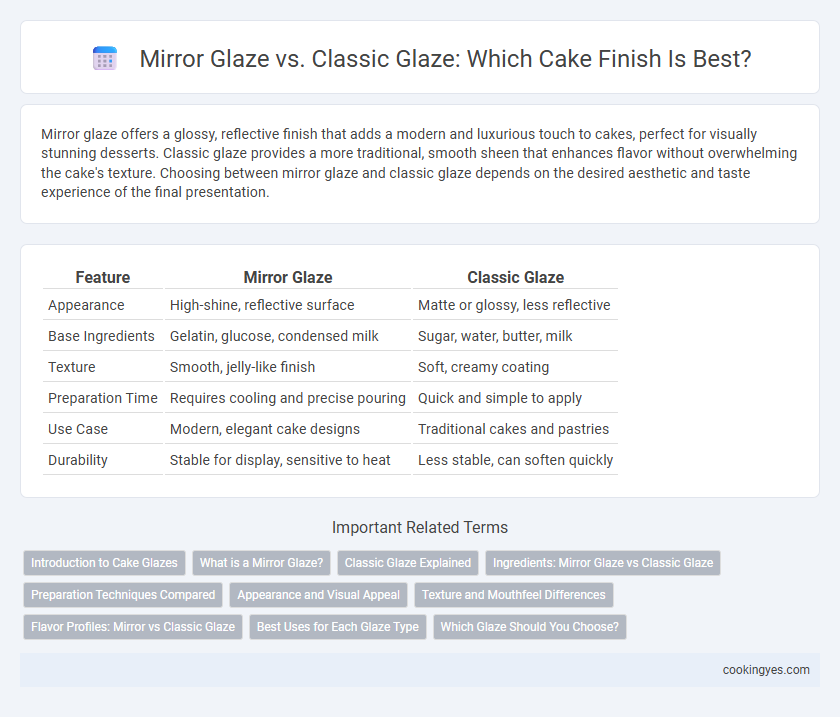 Mirror Glaze vs. Classic Glaze: Which Cake Finish Is Best?

Mirror glaze offers a glossy, reflective finish that adds a modern and luxurious touch to cakes, perfect for visually stunning desserts. Classic glaze provides a more traditional, smooth sheen that enhances flavor without overwhelming the cake's texture. Choosing between mirror glaze and classic glaze depends on the desired aesthetic and taste experience of the final presentation.

| Feature | Mirror Glaze | Classic Glaze |
|---|---|---|
| Appearance | High-shine, reflective surface | Matte or glossy, less reflective |
| Base Ingredients | Gelatin, glucose, condensed milk | Sugar, water, butter, milk |
| Texture | Smooth, jelly-like finish | Soft, creamy coating |
| Preparation Time | Requires cooling and precise pouring | Quick and simple to apply |
| Use Case | Modern, elegant cake designs | Traditional cakes and pastries |
| Durability | Stable for display, sensitive to heat | Less stable, can soften quickly |

Important Related Terms

Introduction to Cake Glazes
What is a Mirror Glaze?
Classic Glaze Explained
Ingredients: Mirror Glaze vs Classic Glaze
Preparation Techniques Compared
Appearance and Visual Appeal
Texture and Mouthfeel Differences
Flavor Profiles: Mirror vs Classic Glaze
Best Uses for Each Glaze Type
Which Glaze Should You Choose?

cookingyes.com