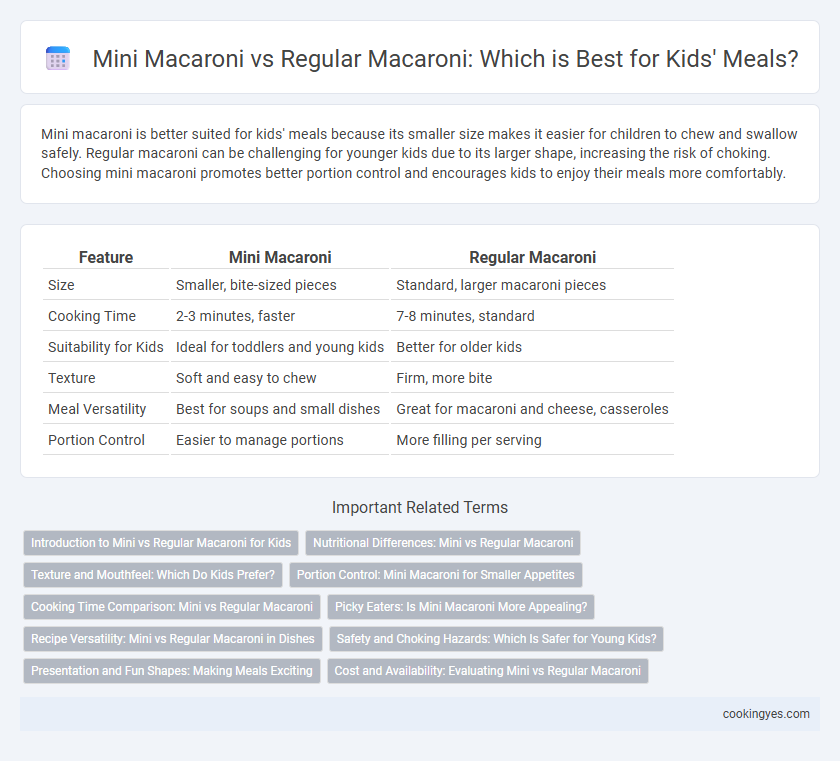 Mini Macaroni vs Regular Macaroni: Which is Best for Kids' Meals?

Mini macaroni is better suited for kids' meals because its smaller size makes it easier for children to chew and swallow safely. Regular macaroni can be challenging for younger kids due to its larger shape, increasing the risk of choking. Choosing mini macaroni promotes better portion control and encourages kids to enjoy their meals more comfortably.

| Feature | Mini Macaroni | Regular Macaroni |
|---|---|---|
| Size | Smaller, bite-sized pieces | Standard, larger macaroni pieces |
| Cooking Time | 2-3 minutes, faster | 7-8 minutes, standard |
| Suitability for Kids | Ideal for toddlers and young kids | Better for older kids |
| Texture | Soft and easy to chew | Firm, more bite |
| Meal Versatility | Best for soups and small dishes | Great for macaroni and cheese, casseroles |
| Portion Control | Easier to manage portions | More filling per serving |

Important Related Terms

Introduction to Mini vs Regular Macaroni for Kids
Nutritional Differences: Mini vs Regular Macaroni
Texture and Mouthfeel: Which Do Kids Prefer?
Portion Control: Mini Macaroni for Smaller Appetites
Cooking Time Comparison: Mini vs Regular Macaroni
Picky Eaters: Is Mini Macaroni More Appealing?
Recipe Versatility: Mini vs Regular Macaroni in Dishes
Safety and Choking Hazards: Which Is Safer for Young Kids?
Presentation and Fun Shapes: Making Meals Exciting
Cost and Availability: Evaluating Mini vs Regular Macaroni

cookingyes.com