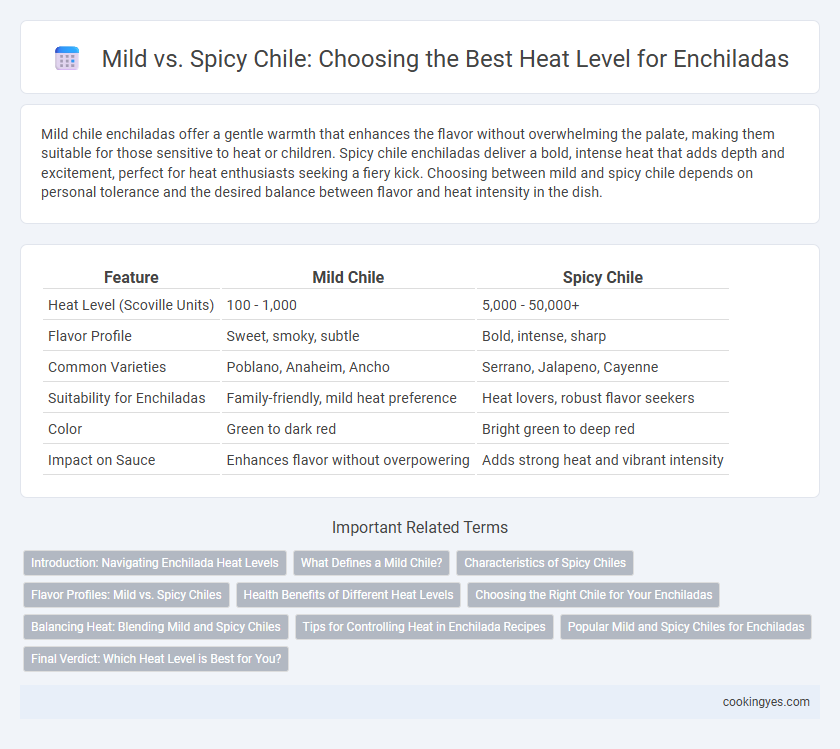 Mild vs. Spicy Chile: Choosing the Best Heat Level for Enchiladas

Mild chile enchiladas offer a gentle warmth that enhances the flavor without overwhelming the palate, making them suitable for those sensitive to heat or children. Spicy chile enchiladas deliver a bold, intense heat that adds depth and excitement, perfect for heat enthusiasts seeking a fiery kick. Choosing between mild and spicy chile depends on personal tolerance and the desired balance between flavor and heat intensity in the dish.

| Feature | Mild Chile | Spicy Chile |
|---|---|---|
| Heat Level (Scoville Units) | 100 - 1,000 | 5,000 - 50,000+ |
| Flavor Profile | Sweet, smoky, subtle | Bold, intense, sharp |
| Common Varieties | Poblano, Anaheim, Ancho | Serrano, Jalapeno, Cayenne |
| Suitability for Enchiladas | Family-friendly, mild heat preference | Heat lovers, robust flavor seekers |
| Color | Green to dark red | Bright green to deep red |
| Impact on Sauce | Enhances flavor without overpowering | Adds strong heat and vibrant intensity |

Important Related Terms

Introduction: Navigating Enchilada Heat Levels
What Defines a Mild Chile?
Characteristics of Spicy Chiles
Flavor Profiles: Mild vs. Spicy Chiles
Health Benefits of Different Heat Levels
Choosing the Right Chile for Your Enchiladas
Balancing Heat: Blending Mild and Spicy Chiles
Tips for Controlling Heat in Enchilada Recipes
Popular Mild and Spicy Chiles for Enchiladas
Final Verdict: Which Heat Level is Best for You?

cookingyes.com