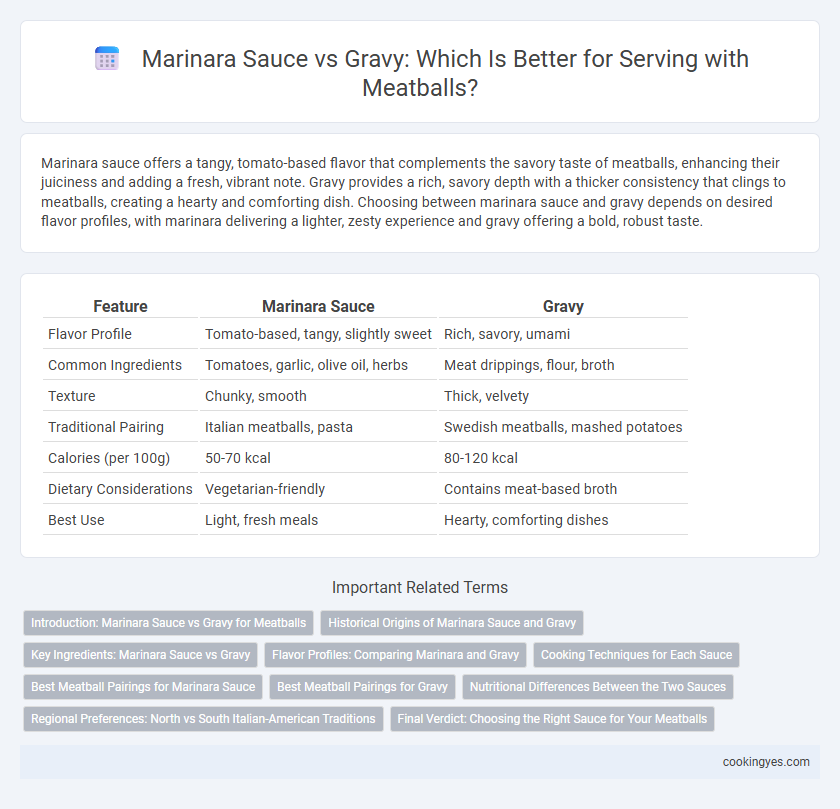 Marinara Sauce vs Gravy: Which Is Better for Serving with Meatballs?

Marinara sauce offers a tangy, tomato-based flavor that complements the savory taste of meatballs, enhancing their juiciness and adding a fresh, vibrant note. Gravy provides a rich, savory depth with a thicker consistency that clings to meatballs, creating a hearty and comforting dish. Choosing between marinara sauce and gravy depends on desired flavor profiles, with marinara delivering a lighter, zesty experience and gravy offering a bold, robust taste.

| Feature | Marinara Sauce | Gravy |
|---|---|---|
| Flavor Profile | Tomato-based, tangy, slightly sweet | Rich, savory, umami |
| Common Ingredients | Tomatoes, garlic, olive oil, herbs | Meat drippings, flour, broth |
| Texture | Chunky, smooth | Thick, velvety |
| Traditional Pairing | Italian meatballs, pasta | Swedish meatballs, mashed potatoes |
| Calories (per 100g) | 50-70 kcal | 80-120 kcal |
| Dietary Considerations | Vegetarian-friendly | Contains meat-based broth |
| Best Use | Light, fresh meals | Hearty, comforting dishes |

Important Related Terms

Introduction: Marinara Sauce vs Gravy for Meatballs
Historical Origins of Marinara Sauce and Gravy
Key Ingredients: Marinara Sauce vs Gravy
Flavor Profiles: Comparing Marinara and Gravy
Cooking Techniques for Each Sauce
Best Meatball Pairings for Marinara Sauce
Best Meatball Pairings for Gravy
Nutritional Differences Between the Two Sauces
Regional Preferences: North vs South Italian-American Traditions
Final Verdict: Choosing the Right Sauce for Your Meatballs

cookingyes.com