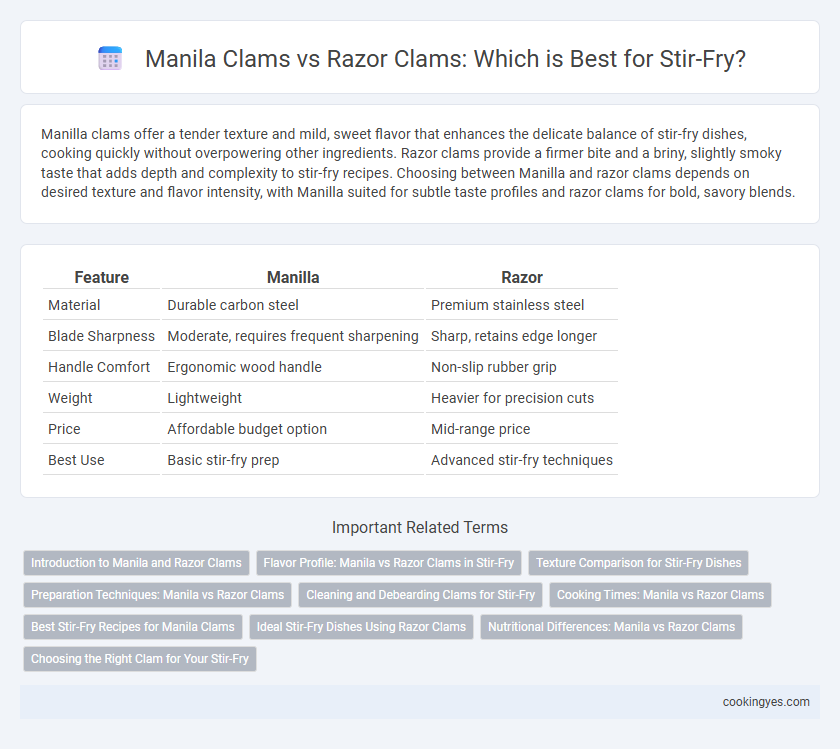 Manila Clams vs Razor Clams: Which is Best for Stir-Fry?

Manilla clams offer a tender texture and mild, sweet flavor that enhances the delicate balance of stir-fry dishes, cooking quickly without overpowering other ingredients. Razor clams provide a firmer bite and a briny, slightly smoky taste that adds depth and complexity to stir-fry recipes. Choosing between Manilla and razor clams depends on desired texture and flavor intensity, with Manilla suited for subtle taste profiles and razor clams for bold, savory blends.

| Feature | Manilla | Razor |
|---|---|---|
| Material | Durable carbon steel | Premium stainless steel |
| Blade Sharpness | Moderate, requires frequent sharpening | Sharp, retains edge longer |
| Handle Comfort | Ergonomic wood handle | Non-slip rubber grip |
| Weight | Lightweight | Heavier for precision cuts |
| Price | Affordable budget option | Mid-range price |
| Best Use | Basic stir-fry prep | Advanced stir-fry techniques |

Important Related Terms

Introduction to Manila and Razor Clams
Flavor Profile: Manila vs Razor Clams in Stir-Fry
Texture Comparison for Stir-Fry Dishes
Preparation Techniques: Manila vs Razor Clams
Cleaning and Debearding Clams for Stir-Fry
Cooking Times: Manila vs Razor Clams
Best Stir-Fry Recipes for Manila Clams
Ideal Stir-Fry Dishes Using Razor Clams
Nutritional Differences: Manila vs Razor Clams
Choosing the Right Clam for Your Stir-Fry

cookingyes.com