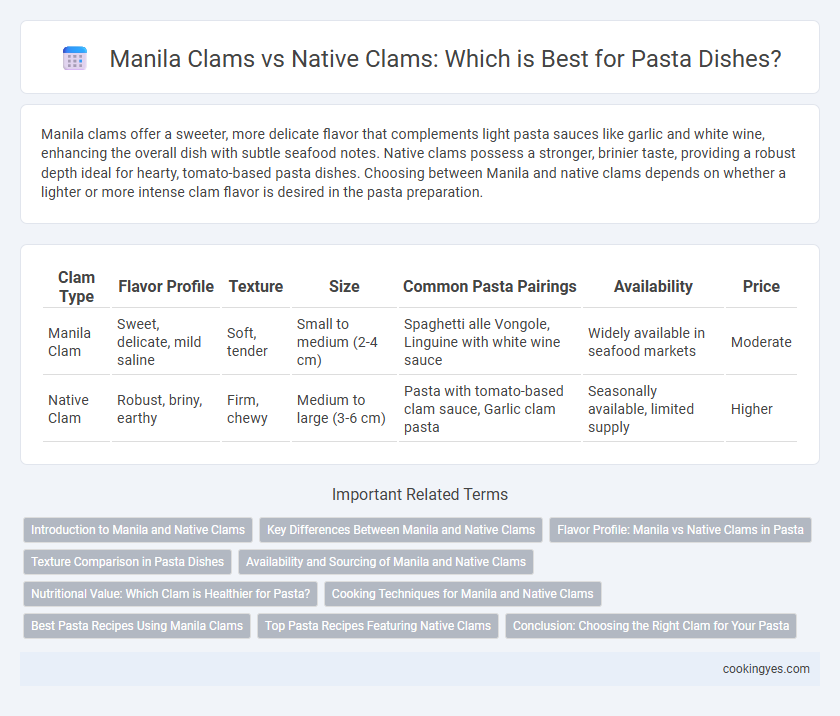 Manila Clams vs Native Clams: Which is Best for Pasta Dishes?

Manila clams offer a sweeter, more delicate flavor that complements light pasta sauces like garlic and white wine, enhancing the overall dish with subtle seafood notes. Native clams possess a stronger, brinier taste, providing a robust depth ideal for hearty, tomato-based pasta dishes. Choosing between Manila and native clams depends on whether a lighter or more intense clam flavor is desired in the pasta preparation.

| Clam Type | Flavor Profile | Texture | Size | Common Pasta Pairings | Availability | Price |
|---|---|---|---|---|---|---|
| Manila Clam | Sweet, delicate, mild saline | Soft, tender | Small to medium (2-4 cm) | Spaghetti alle Vongole, Linguine with white wine sauce | Widely available in seafood markets | Moderate |
| Native Clam | Robust, briny, earthy | Firm, chewy | Medium to large (3-6 cm) | Pasta with tomato-based clam sauce, Garlic clam pasta | Seasonally available, limited supply | Higher |

Important Related Terms

Introduction to Manila and Native Clams
Key Differences Between Manila and Native Clams
Flavor Profile: Manila vs Native Clams in Pasta
Texture Comparison in Pasta Dishes
Availability and Sourcing of Manila and Native Clams
Nutritional Value: Which Clam is Healthier for Pasta?
Cooking Techniques for Manila and Native Clams
Best Pasta Recipes Using Manila Clams
Top Pasta Recipes Featuring Native Clams
Conclusion: Choosing the Right Clam for Your Pasta

cookingyes.com