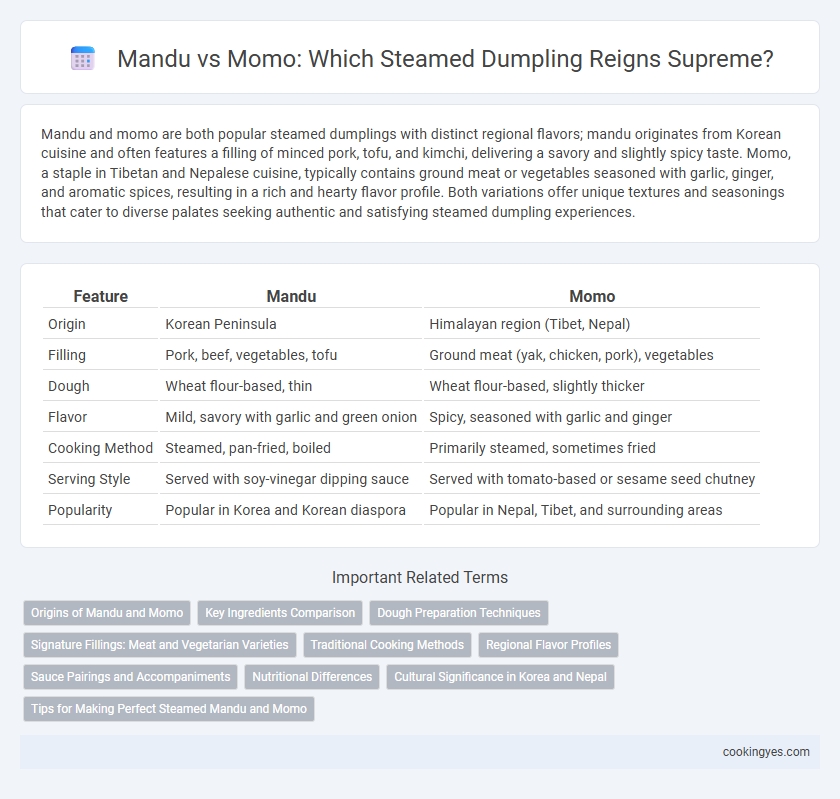 Mandu vs Momo: Which Steamed Dumpling Reigns Supreme?

Mandu and momo are both popular steamed dumplings with distinct regional flavors; mandu originates from Korean cuisine and often features a filling of minced pork, tofu, and kimchi, delivering a savory and slightly spicy taste. Momo, a staple in Tibetan and Nepalese cuisine, typically contains ground meat or vegetables seasoned with garlic, ginger, and aromatic spices, resulting in a rich and hearty flavor profile. Both variations offer unique textures and seasonings that cater to diverse palates seeking authentic and satisfying steamed dumpling experiences.

| Feature | Mandu | Momo |
|---|---|---|
| Origin | Korean Peninsula | Himalayan region (Tibet, Nepal) |
| Filling | Pork, beef, vegetables, tofu | Ground meat (yak, chicken, pork), vegetables |
| Dough | Wheat flour-based, thin | Wheat flour-based, slightly thicker |
| Flavor | Mild, savory with garlic and green onion | Spicy, seasoned with garlic and ginger |
| Cooking Method | Steamed, pan-fried, boiled | Primarily steamed, sometimes fried |
| Serving Style | Served with soy-vinegar dipping sauce | Served with tomato-based or sesame seed chutney |
| Popularity | Popular in Korea and Korean diaspora | Popular in Nepal, Tibet, and surrounding areas |

Important Related Terms

Origins of Mandu and Momo
Key Ingredients Comparison
Dough Preparation Techniques
Signature Fillings: Meat and Vegetarian Varieties
Traditional Cooking Methods
Regional Flavor Profiles
Sauce Pairings and Accompaniments
Nutritional Differences
Cultural Significance in Korea and Nepal
Tips for Making Perfect Steamed Mandu and Momo

cookingyes.com