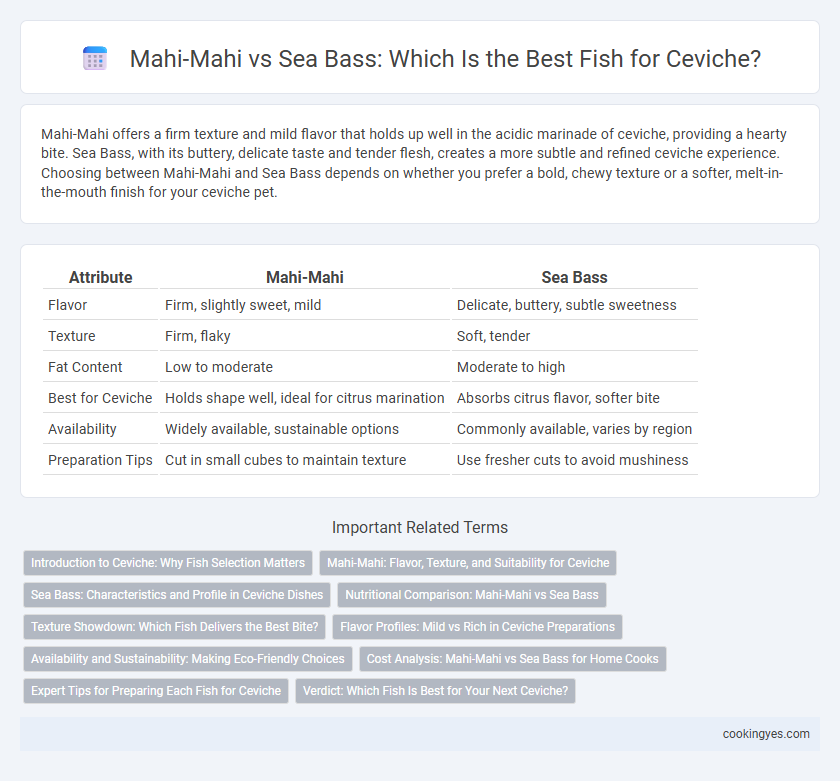 Mahi-Mahi vs Sea Bass: Which Is the Best Fish for Ceviche?

Mahi-Mahi offers a firm texture and mild flavor that holds up well in the acidic marinade of ceviche, providing a hearty bite. Sea Bass, with its buttery, delicate taste and tender flesh, creates a more subtle and refined ceviche experience. Choosing between Mahi-Mahi and Sea Bass depends on whether you prefer a bold, chewy texture or a softer, melt-in-the-mouth finish for your ceviche pet.

| Attribute | Mahi-Mahi | Sea Bass |
|---|---|---|
| Flavor | Firm, slightly sweet, mild | Delicate, buttery, subtle sweetness |
| Texture | Firm, flaky | Soft, tender |
| Fat Content | Low to moderate | Moderate to high |
| Best for Ceviche | Holds shape well, ideal for citrus marination | Absorbs citrus flavor, softer bite |
| Availability | Widely available, sustainable options | Commonly available, varies by region |
| Preparation Tips | Cut in small cubes to maintain texture | Use fresher cuts to avoid mushiness |

Important Related Terms

Introduction to Ceviche: Why Fish Selection Matters

Mahi-Mahi: Flavor, Texture, and Suitability for Ceviche

Sea Bass: Characteristics and Profile in Ceviche Dishes

Nutritional Comparison: Mahi-Mahi vs Sea Bass

Texture Showdown: Which Fish Delivers the Best Bite?

Flavor Profiles: Mild vs Rich in Ceviche Preparations

Availability and Sustainability: Making Eco-Friendly Choices

Cost Analysis: Mahi-Mahi vs Sea Bass for Home Cooks

Expert Tips for Preparing Each Fish for Ceviche

Verdict: Which Fish Is Best for Your Next Ceviche?

cookingyes.com