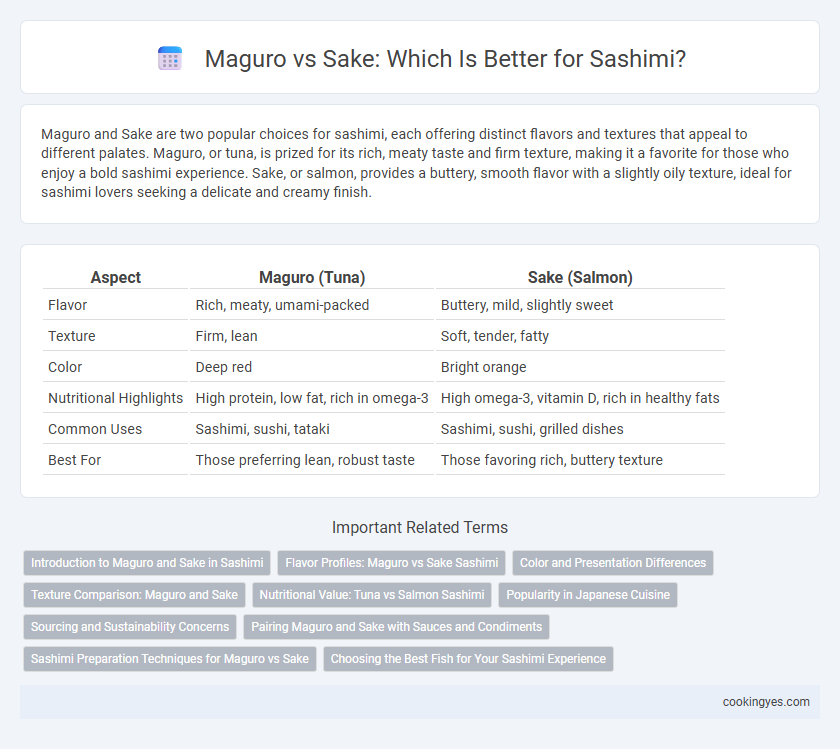 Maguro vs Sake: Which Is Better for Sashimi?

Maguro and Sake are two popular choices for sashimi, each offering distinct flavors and textures that appeal to different palates. Maguro, or tuna, is prized for its rich, meaty taste and firm texture, making it a favorite for those who enjoy a bold sashimi experience. Sake, or salmon, provides a buttery, smooth flavor with a slightly oily texture, ideal for sashimi lovers seeking a delicate and creamy finish.

| Aspect | Maguro (Tuna) | Sake (Salmon) |
|---|---|---|
| Flavor | Rich, meaty, umami-packed | Buttery, mild, slightly sweet |
| Texture | Firm, lean | Soft, tender, fatty |
| Color | Deep red | Bright orange |
| Nutritional Highlights | High protein, low fat, rich in omega-3 | High omega-3, vitamin D, rich in healthy fats |
| Common Uses | Sashimi, sushi, tataki | Sashimi, sushi, grilled dishes |
| Best For | Those preferring lean, robust taste | Those favoring rich, buttery texture |

Important Related Terms

Introduction to Maguro and Sake in Sashimi
Flavor Profiles: Maguro vs Sake Sashimi
Color and Presentation Differences
Texture Comparison: Maguro and Sake
Nutritional Value: Tuna vs Salmon Sashimi
Popularity in Japanese Cuisine
Sourcing and Sustainability Concerns
Pairing Maguro and Sake with Sauces and Condiments
Sashimi Preparation Techniques for Maguro vs Sake
Choosing the Best Fish for Your Sashimi Experience

cookingyes.com