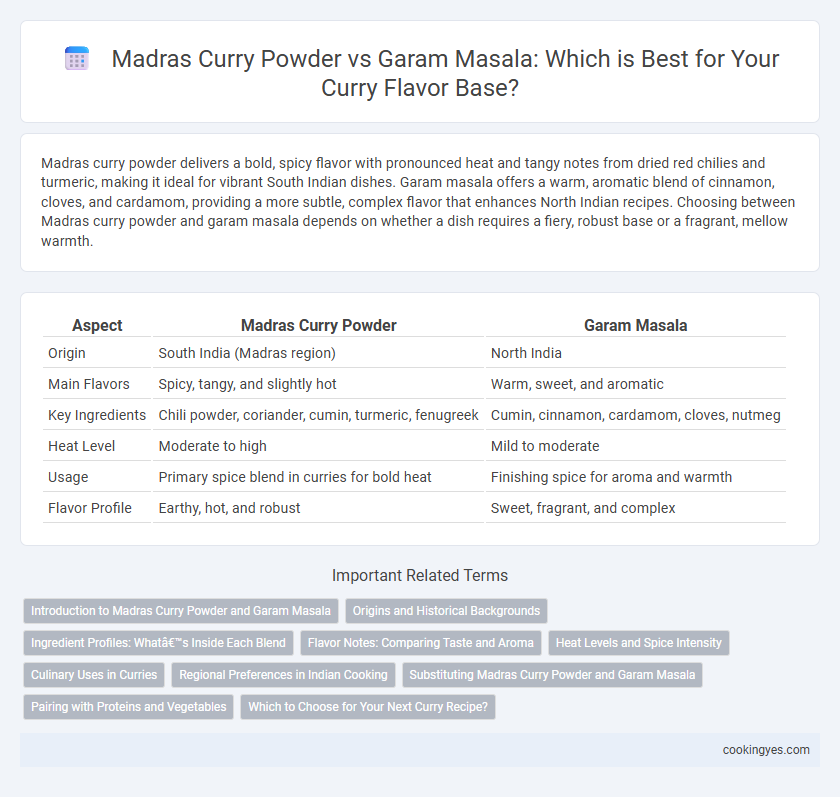 Madras Curry Powder vs Garam Masala: Which is Best for Your Curry Flavor Base?

Madras curry powder delivers a bold, spicy flavor with pronounced heat and tangy notes from dried red chilies and turmeric, making it ideal for vibrant South Indian dishes. Garam masala offers a warm, aromatic blend of cinnamon, cloves, and cardamom, providing a more subtle, complex flavor that enhances North Indian recipes. Choosing between Madras curry powder and garam masala depends on whether a dish requires a fiery, robust base or a fragrant, mellow warmth.

| Aspect | Madras Curry Powder | Garam Masala |
|---|---|---|
| Origin | South India (Madras region) | North India |
| Main Flavors | Spicy, tangy, and slightly hot | Warm, sweet, and aromatic |
| Key Ingredients | Chili powder, coriander, cumin, turmeric, fenugreek | Cumin, cinnamon, cardamom, cloves, nutmeg |
| Heat Level | Moderate to high | Mild to moderate |
| Usage | Primary spice blend in curries for bold heat | Finishing spice for aroma and warmth |
| Flavor Profile | Earthy, hot, and robust | Sweet, fragrant, and complex |

Important Related Terms

Introduction to Madras Curry Powder and Garam Masala
Origins and Historical Backgrounds
Ingredient Profiles: Whatâ€™s Inside Each Blend
Flavor Notes: Comparing Taste and Aroma
Heat Levels and Spice Intensity
Culinary Uses in Curries
Regional Preferences in Indian Cooking
Substituting Madras Curry Powder and Garam Masala
Pairing with Proteins and Vegetables
Which to Choose for Your Next Curry Recipe?

cookingyes.com