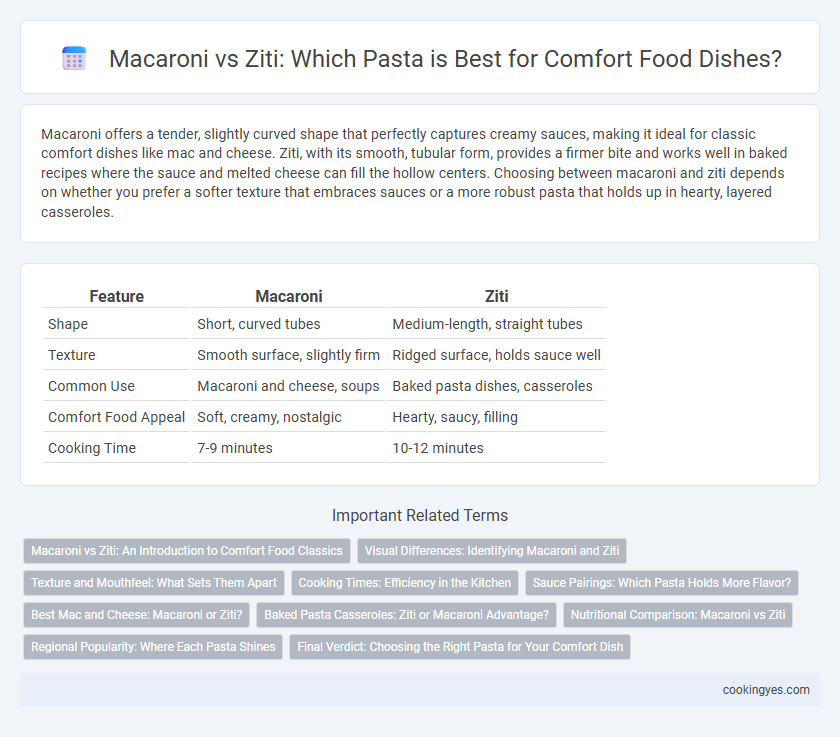 Macaroni vs Ziti: Which Pasta is Best for Comfort Food Dishes?

Macaroni offers a tender, slightly curved shape that perfectly captures creamy sauces, making it ideal for classic comfort dishes like mac and cheese. Ziti, with its smooth, tubular form, provides a firmer bite and works well in baked recipes where the sauce and melted cheese can fill the hollow centers. Choosing between macaroni and ziti depends on whether you prefer a softer texture that embraces sauces or a more robust pasta that holds up in hearty, layered casseroles.

| Feature | Macaroni | Ziti |
|---|---|---|
| Shape | Short, curved tubes | Medium-length, straight tubes |
| Texture | Smooth surface, slightly firm | Ridged surface, holds sauce well |
| Common Use | Macaroni and cheese, soups | Baked pasta dishes, casseroles |
| Comfort Food Appeal | Soft, creamy, nostalgic | Hearty, saucy, filling |
| Cooking Time | 7-9 minutes | 10-12 minutes |

Important Related Terms

Macaroni vs Ziti: An Introduction to Comfort Food Classics
Visual Differences: Identifying Macaroni and Ziti
Texture and Mouthfeel: What Sets Them Apart
Cooking Times: Efficiency in the Kitchen
Sauce Pairings: Which Pasta Holds More Flavor?
Best Mac and Cheese: Macaroni or Ziti?
Baked Pasta Casseroles: Ziti or Macaroni Advantage?
Nutritional Comparison: Macaroni vs Ziti
Regional Popularity: Where Each Pasta Shines
Final Verdict: Choosing the Right Pasta for Your Comfort Dish

cookingyes.com