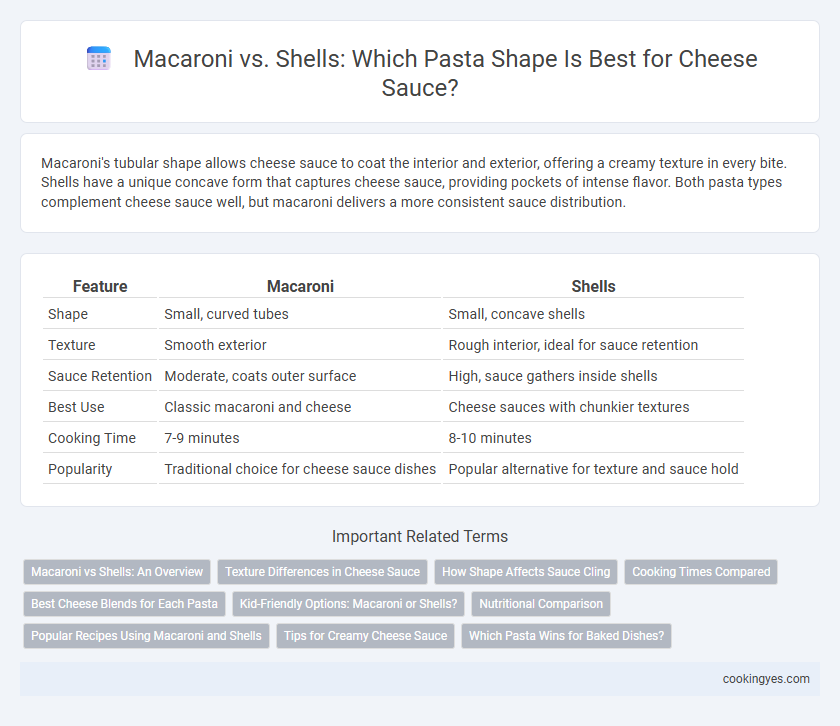 Macaroni vs. Shells: Which Pasta Shape Is Best for Cheese Sauce?

Macaroni's tubular shape allows cheese sauce to coat the interior and exterior, offering a creamy texture in every bite. Shells have a unique concave form that captures cheese sauce, providing pockets of intense flavor. Both pasta types complement cheese sauce well, but macaroni delivers a more consistent sauce distribution.

| Feature | Macaroni | Shells |
|---|---|---|
| Shape | Small, curved tubes | Small, concave shells |
| Texture | Smooth exterior | Rough interior, ideal for sauce retention |
| Sauce Retention | Moderate, coats outer surface | High, sauce gathers inside shells |
| Best Use | Classic macaroni and cheese | Cheese sauces with chunkier textures |
| Cooking Time | 7-9 minutes | 8-10 minutes |
| Popularity | Traditional choice for cheese sauce dishes | Popular alternative for texture and sauce hold |

Important Related Terms

Macaroni vs Shells: An Overview
Texture Differences in Cheese Sauce
How Shape Affects Sauce Cling
Cooking Times Compared
Best Cheese Blends for Each Pasta
Kid-Friendly Options: Macaroni or Shells?
Nutritional Comparison
Popular Recipes Using Macaroni and Shells
Tips for Creamy Cheese Sauce
Which Pasta Wins for Baked Dishes?

cookingyes.com