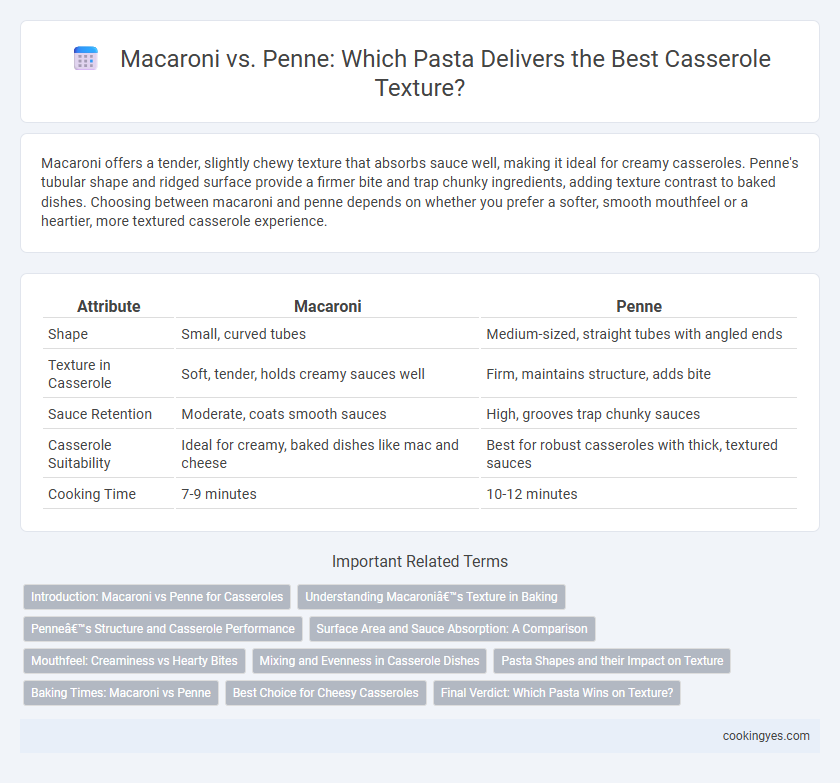 Macaroni vs. Penne: Which Pasta Delivers the Best Casserole Texture?

Macaroni offers a tender, slightly chewy texture that absorbs sauce well, making it ideal for creamy casseroles. Penne's tubular shape and ridged surface provide a firmer bite and trap chunky ingredients, adding texture contrast to baked dishes. Choosing between macaroni and penne depends on whether you prefer a softer, smooth mouthfeel or a heartier, more textured casserole experience.

| Attribute | Macaroni | Penne |
|---|---|---|
| Shape | Small, curved tubes | Medium-sized, straight tubes with angled ends |
| Texture in Casserole | Soft, tender, holds creamy sauces well | Firm, maintains structure, adds bite |
| Sauce Retention | Moderate, coats smooth sauces | High, grooves trap chunky sauces |
| Casserole Suitability | Ideal for creamy, baked dishes like mac and cheese | Best for robust casseroles with thick, textured sauces |
| Cooking Time | 7-9 minutes | 10-12 minutes |

Important Related Terms

Introduction: Macaroni vs Penne for Casseroles
Understanding Macaroniâ€™s Texture in Baking
Penneâ€™s Structure and Casserole Performance
Surface Area and Sauce Absorption: A Comparison
Mouthfeel: Creaminess vs Hearty Bites
Mixing and Evenness in Casserole Dishes
Pasta Shapes and their Impact on Texture
Baking Times: Macaroni vs Penne
Best Choice for Cheesy Casseroles
Final Verdict: Which Pasta Wins on Texture?

cookingyes.com