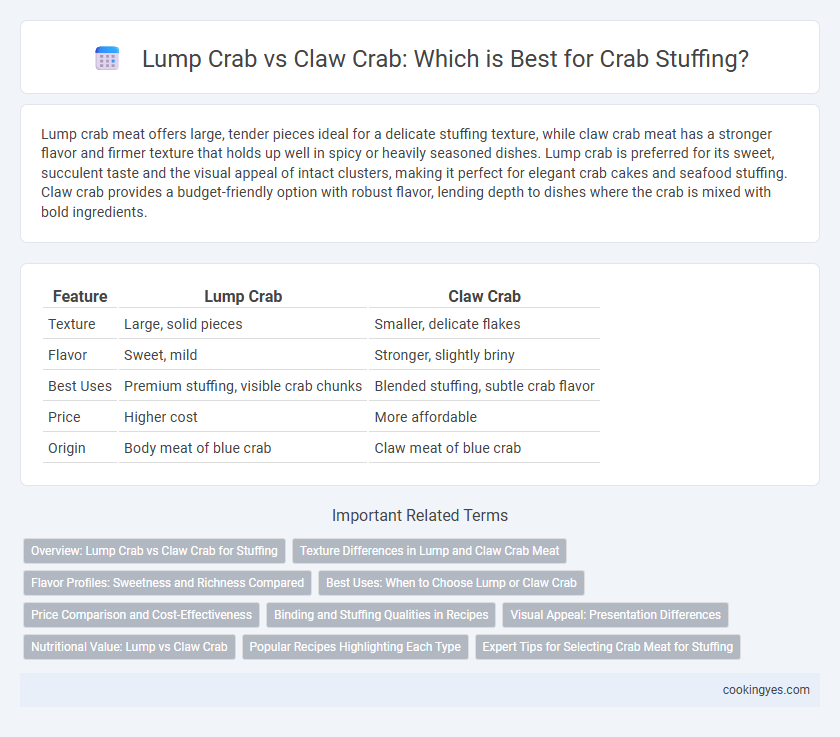 Lump Crab vs Claw Crab: Which is Best for Crab Stuffing?

Lump crab meat offers large, tender pieces ideal for a delicate stuffing texture, while claw crab meat has a stronger flavor and firmer texture that holds up well in spicy or heavily seasoned dishes. Lump crab is preferred for its sweet, succulent taste and the visual appeal of intact clusters, making it perfect for elegant crab cakes and seafood stuffing. Claw crab provides a budget-friendly option with robust flavor, lending depth to dishes where the crab is mixed with bold ingredients.

| Feature | Lump Crab | Claw Crab |
|---|---|---|
| Texture | Large, solid pieces | Smaller, delicate flakes |
| Flavor | Sweet, mild | Stronger, slightly briny |
| Best Uses | Premium stuffing, visible crab chunks | Blended stuffing, subtle crab flavor |
| Price | Higher cost | More affordable |
| Origin | Body meat of blue crab | Claw meat of blue crab |

Important Related Terms

Overview: Lump Crab vs Claw Crab for Stuffing
Texture Differences in Lump and Claw Crab Meat
Flavor Profiles: Sweetness and Richness Compared
Best Uses: When to Choose Lump or Claw Crab
Price Comparison and Cost-Effectiveness
Binding and Stuffing Qualities in Recipes
Visual Appeal: Presentation Differences
Nutritional Value: Lump vs Claw Crab
Popular Recipes Highlighting Each Type
Expert Tips for Selecting Crab Meat for Stuffing

cookingyes.com