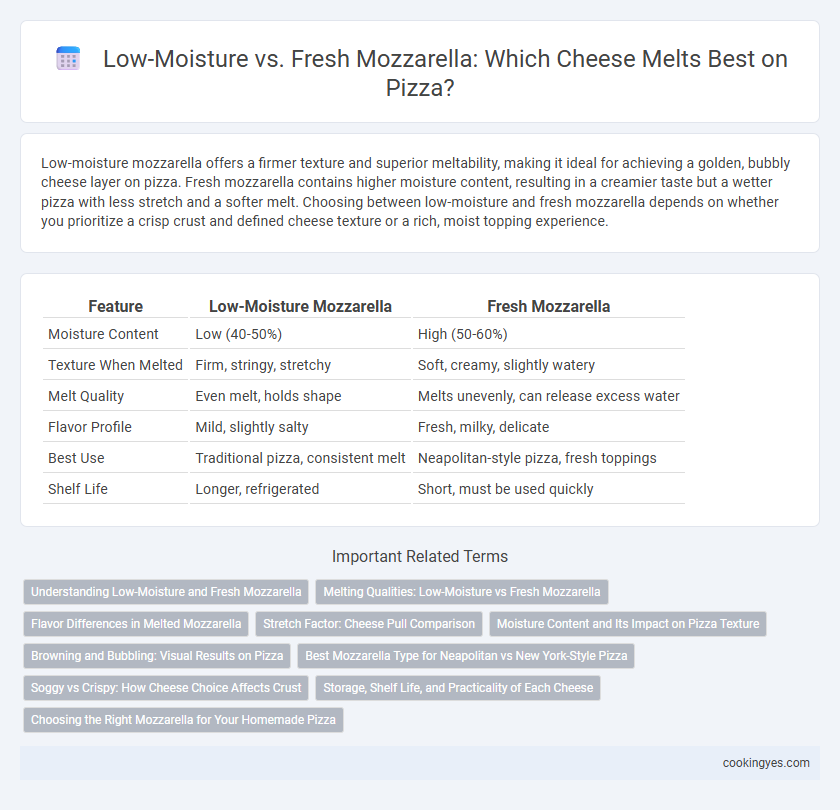 Low-Moisture vs. Fresh Mozzarella: Which Cheese Melts Best on Pizza?

Low-moisture mozzarella offers a firmer texture and superior meltability, making it ideal for achieving a golden, bubbly cheese layer on pizza. Fresh mozzarella contains higher moisture content, resulting in a creamier taste but a wetter pizza with less stretch and a softer melt. Choosing between low-moisture and fresh mozzarella depends on whether you prioritize a crisp crust and defined cheese texture or a rich, moist topping experience.

| Feature | Low-Moisture Mozzarella | Fresh Mozzarella |
|---|---|---|
| Moisture Content | Low (40-50%) | High (50-60%) |
| Texture When Melted | Firm, stringy, stretchy | Soft, creamy, slightly watery |
| Melt Quality | Even melt, holds shape | Melts unevenly, can release excess water |
| Flavor Profile | Mild, slightly salty | Fresh, milky, delicate |
| Best Use | Traditional pizza, consistent melt | Neapolitan-style pizza, fresh toppings |
| Shelf Life | Longer, refrigerated | Short, must be used quickly |

Important Related Terms

Understanding Low-Moisture and Fresh Mozzarella
Melting Qualities: Low-Moisture vs Fresh Mozzarella
Flavor Differences in Melted Mozzarella
Stretch Factor: Cheese Pull Comparison
Moisture Content and Its Impact on Pizza Texture
Browning and Bubbling: Visual Results on Pizza
Best Mozzarella Type for Neapolitan vs New York-Style Pizza
Soggy vs Crispy: How Cheese Choice Affects Crust
Storage, Shelf Life, and Practicality of Each Cheese
Choosing the Right Mozzarella for Your Homemade Pizza

cookingyes.com