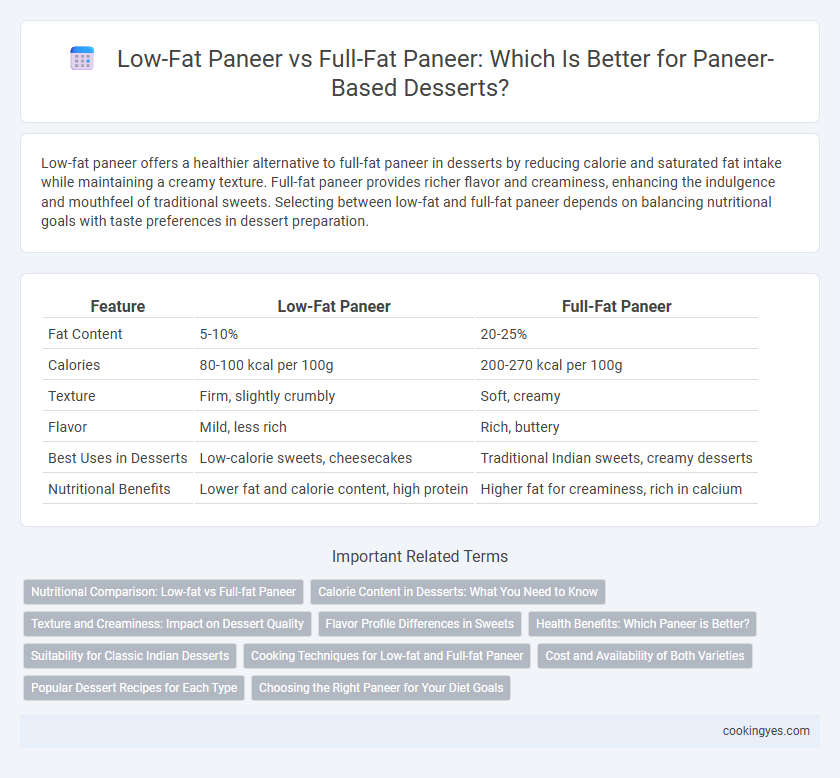 Low-Fat Paneer vs Full-Fat Paneer: Which Is Better for Paneer-Based Desserts?

Low-fat paneer offers a healthier alternative to full-fat paneer in desserts by reducing calorie and saturated fat intake while maintaining a creamy texture. Full-fat paneer provides richer flavor and creaminess, enhancing the indulgence and mouthfeel of traditional sweets. Selecting between low-fat and full-fat paneer depends on balancing nutritional goals with taste preferences in dessert preparation.

| Feature | Low-Fat Paneer | Full-Fat Paneer |
|---|---|---|
| Fat Content | 5-10% | 20-25% |
| Calories | 80-100 kcal per 100g | 200-270 kcal per 100g |
| Texture | Firm, slightly crumbly | Soft, creamy |
| Flavor | Mild, less rich | Rich, buttery |
| Best Uses in Desserts | Low-calorie sweets, cheesecakes | Traditional Indian sweets, creamy desserts |
| Nutritional Benefits | Lower fat and calorie content, high protein | Higher fat for creaminess, rich in calcium |

Important Related Terms

Nutritional Comparison: Low-fat vs Full-fat Paneer
Calorie Content in Desserts: What You Need to Know
Texture and Creaminess: Impact on Dessert Quality
Flavor Profile Differences in Sweets
Health Benefits: Which Paneer is Better?
Suitability for Classic Indian Desserts
Cooking Techniques for Low-fat and Full-fat Paneer
Cost and Availability of Both Varieties
Popular Dessert Recipes for Each Type
Choosing the Right Paneer for Your Diet Goals

cookingyes.com