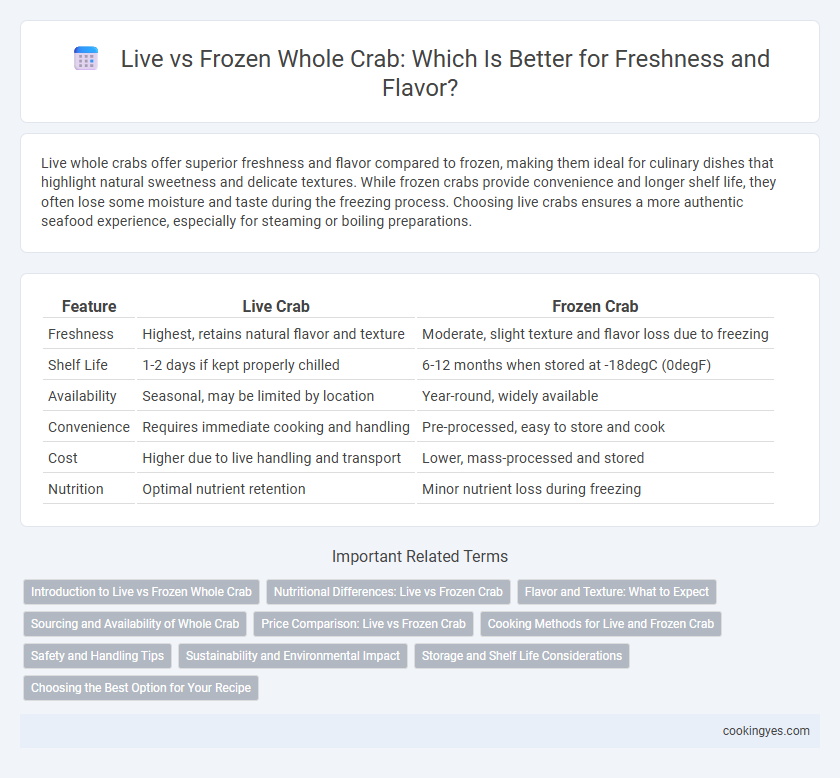 Live vs Frozen Whole Crab: Which Is Better for Freshness and Flavor?

Live whole crabs offer superior freshness and flavor compared to frozen, making them ideal for culinary dishes that highlight natural sweetness and delicate textures. While frozen crabs provide convenience and longer shelf life, they often lose some moisture and taste during the freezing process. Choosing live crabs ensures a more authentic seafood experience, especially for steaming or boiling preparations.

| Feature | Live Crab | Frozen Crab |
|---|---|---|
| Freshness | Highest, retains natural flavor and texture | Moderate, slight texture and flavor loss due to freezing |
| Shelf Life | 1-2 days if kept properly chilled | 6-12 months when stored at -18degC (0degF) |
| Availability | Seasonal, may be limited by location | Year-round, widely available |
| Convenience | Requires immediate cooking and handling | Pre-processed, easy to store and cook |
| Cost | Higher due to live handling and transport | Lower, mass-processed and stored |
| Nutrition | Optimal nutrient retention | Minor nutrient loss during freezing |

Important Related Terms

Introduction to Live vs Frozen Whole Crab
Nutritional Differences: Live vs Frozen Crab
Flavor and Texture: What to Expect
Sourcing and Availability of Whole Crab
Price Comparison: Live vs Frozen Crab
Cooking Methods for Live and Frozen Crab
Safety and Handling Tips
Sustainability and Environmental Impact
Storage and Shelf Life Considerations
Choosing the Best Option for Your Recipe

cookingyes.com