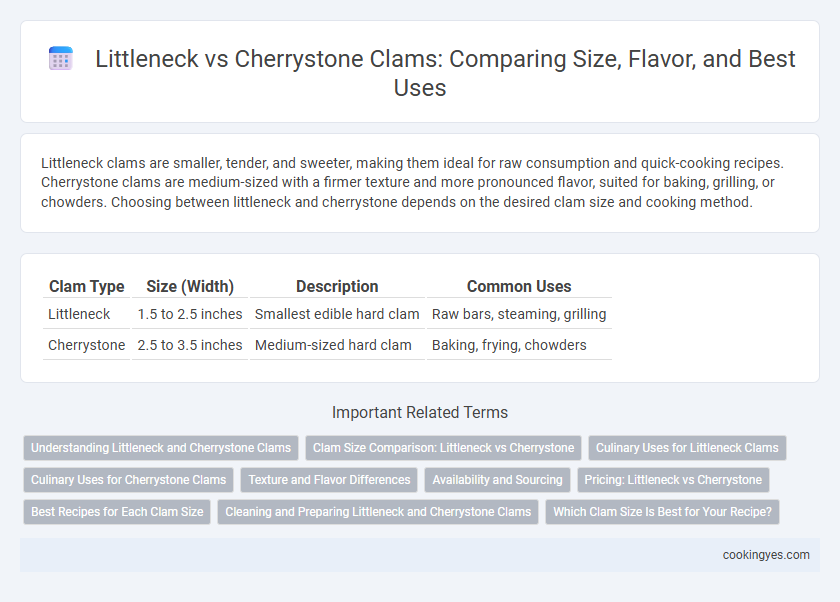 Littleneck vs Cherrystone Clams: Comparing Size, Flavor, and Best Uses

Littleneck clams are smaller, tender, and sweeter, making them ideal for raw consumption and quick-cooking recipes. Cherrystone clams are medium-sized with a firmer texture and more pronounced flavor, suited for baking, grilling, or chowders. Choosing between littleneck and cherrystone depends on the desired clam size and cooking method.

| Clam Type | Size (Width) | Description | Common Uses |
|---|---|---|---|
| Littleneck | 1.5 to 2.5 inches | Smallest edible hard clam | Raw bars, steaming, grilling |
| Cherrystone | 2.5 to 3.5 inches | Medium-sized hard clam | Baking, frying, chowders |

Important Related Terms

Understanding Littleneck and Cherrystone Clams
Clam Size Comparison: Littleneck vs Cherrystone
Culinary Uses for Littleneck Clams
Culinary Uses for Cherrystone Clams
Texture and Flavor Differences
Availability and Sourcing
Pricing: Littleneck vs Cherrystone
Best Recipes for Each Clam Size
Cleaning and Preparing Littleneck and Cherrystone Clams
Which Clam Size Is Best for Your Recipe?

cookingyes.com