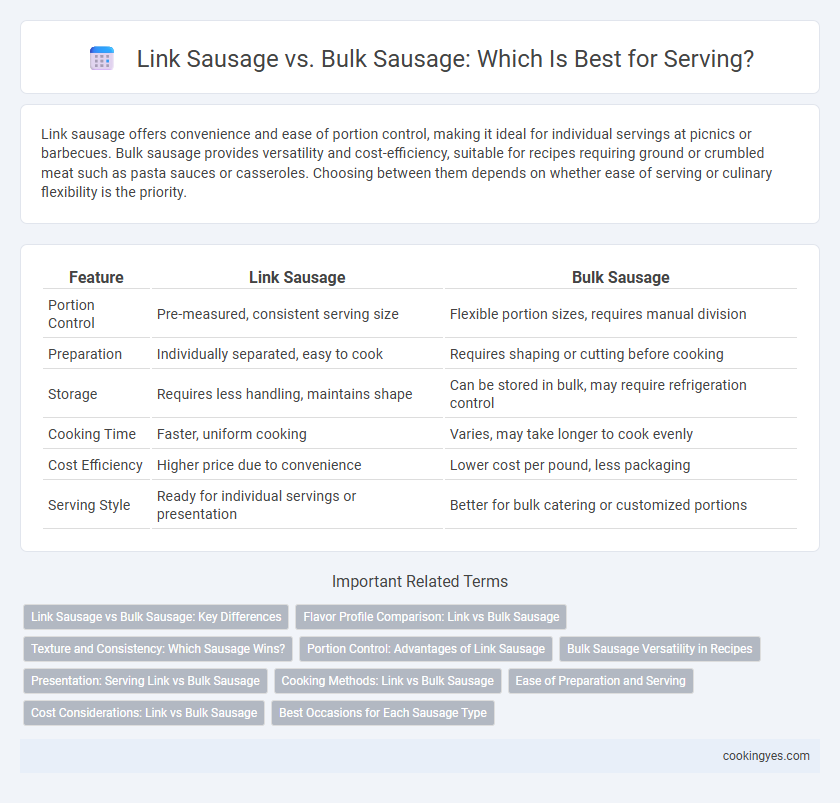 Link Sausage vs. Bulk Sausage: Which Is Best for Serving?

Link sausage offers convenience and ease of portion control, making it ideal for individual servings at picnics or barbecues. Bulk sausage provides versatility and cost-efficiency, suitable for recipes requiring ground or crumbled meat such as pasta sauces or casseroles. Choosing between them depends on whether ease of serving or culinary flexibility is the priority.

| Feature | Link Sausage | Bulk Sausage |
|---|---|---|
| Portion Control | Pre-measured, consistent serving size | Flexible portion sizes, requires manual division |
| Preparation | Individually separated, easy to cook | Requires shaping or cutting before cooking |
| Storage | Requires less handling, maintains shape | Can be stored in bulk, may require refrigeration control |
| Cooking Time | Faster, uniform cooking | Varies, may take longer to cook evenly |
| Cost Efficiency | Higher price due to convenience | Lower cost per pound, less packaging |
| Serving Style | Ready for individual servings or presentation | Better for bulk catering or customized portions |

Important Related Terms

Link Sausage vs Bulk Sausage: Key Differences
Flavor Profile Comparison: Link vs Bulk Sausage
Texture and Consistency: Which Sausage Wins?
Portion Control: Advantages of Link Sausage
Bulk Sausage Versatility in Recipes
Presentation: Serving Link vs Bulk Sausage
Cooking Methods: Link vs Bulk Sausage
Ease of Preparation and Serving
Cost Considerations: Link vs Bulk Sausage
Best Occasions for Each Sausage Type

cookingyes.com