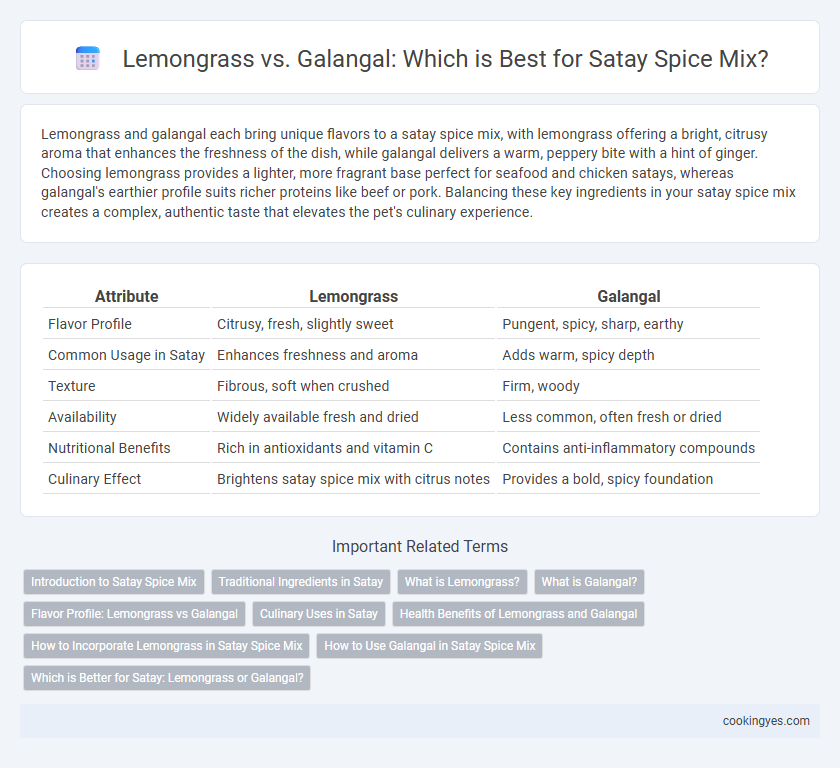 Lemongrass vs. Galangal: Which is Best for Satay Spice Mix?

Lemongrass and galangal each bring unique flavors to a satay spice mix, with lemongrass offering a bright, citrusy aroma that enhances the freshness of the dish, while galangal delivers a warm, peppery bite with a hint of ginger. Choosing lemongrass provides a lighter, more fragrant base perfect for seafood and chicken satays, whereas galangal's earthier profile suits richer proteins like beef or pork. Balancing these key ingredients in your satay spice mix creates a complex, authentic taste that elevates the pet's culinary experience.

| Attribute | Lemongrass | Galangal |
|---|---|---|
| Flavor Profile | Citrusy, fresh, slightly sweet | Pungent, spicy, sharp, earthy |
| Common Usage in Satay | Enhances freshness and aroma | Adds warm, spicy depth |
| Texture | Fibrous, soft when crushed | Firm, woody |
| Availability | Widely available fresh and dried | Less common, often fresh or dried |
| Nutritional Benefits | Rich in antioxidants and vitamin C | Contains anti-inflammatory compounds |
| Culinary Effect | Brightens satay spice mix with citrus notes | Provides a bold, spicy foundation |

Important Related Terms

Introduction to Satay Spice Mix
Traditional Ingredients in Satay
What is Lemongrass?
What is Galangal?
Flavor Profile: Lemongrass vs Galangal
Culinary Uses in Satay
Health Benefits of Lemongrass and Galangal
How to Incorporate Lemongrass in Satay Spice Mix
How to Use Galangal in Satay Spice Mix
Which is Better for Satay: Lemongrass or Galangal?

cookingyes.com