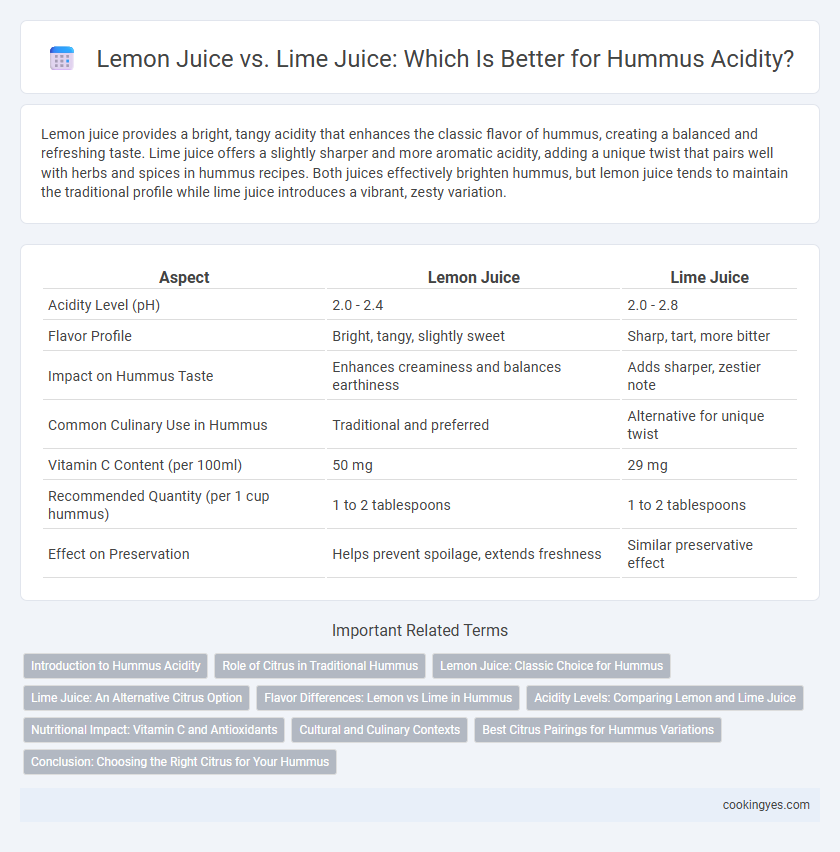 Lemon Juice vs. Lime Juice: Which Is Better for Hummus Acidity?

Lemon juice provides a bright, tangy acidity that enhances the classic flavor of hummus, creating a balanced and refreshing taste. Lime juice offers a slightly sharper and more aromatic acidity, adding a unique twist that pairs well with herbs and spices in hummus recipes. Both juices effectively brighten hummus, but lemon juice tends to maintain the traditional profile while lime juice introduces a vibrant, zesty variation.

| Aspect | Lemon Juice | Lime Juice |
|---|---|---|
| Acidity Level (pH) | 2.0 - 2.4 | 2.0 - 2.8 |
| Flavor Profile | Bright, tangy, slightly sweet | Sharp, tart, more bitter |
| Impact on Hummus Taste | Enhances creaminess and balances earthiness | Adds sharper, zestier note |
| Common Culinary Use in Hummus | Traditional and preferred | Alternative for unique twist |
| Vitamin C Content (per 100ml) | 50 mg | 29 mg |
| Recommended Quantity (per 1 cup hummus) | 1 to 2 tablespoons | 1 to 2 tablespoons |
| Effect on Preservation | Helps prevent spoilage, extends freshness | Similar preservative effect |

Important Related Terms

Introduction to Hummus Acidity
Role of Citrus in Traditional Hummus
Lemon Juice: Classic Choice for Hummus
Lime Juice: An Alternative Citrus Option
Flavor Differences: Lemon vs Lime in Hummus
Acidity Levels: Comparing Lemon and Lime Juice
Nutritional Impact: Vitamin C and Antioxidants
Cultural and Culinary Contexts
Best Citrus Pairings for Hummus Variations
Conclusion: Choosing the Right Citrus for Your Hummus

cookingyes.com