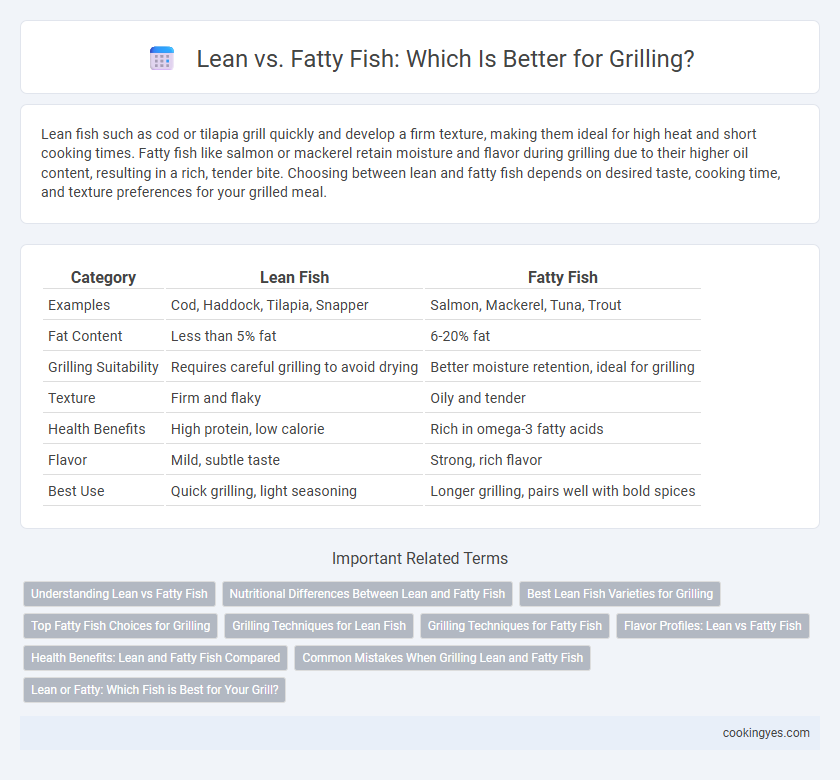 Lean vs. Fatty Fish: Which Is Better for Grilling?

Lean fish such as cod or tilapia grill quickly and develop a firm texture, making them ideal for high heat and short cooking times. Fatty fish like salmon or mackerel retain moisture and flavor during grilling due to their higher oil content, resulting in a rich, tender bite. Choosing between lean and fatty fish depends on desired taste, cooking time, and texture preferences for your grilled meal.

| Category | Lean Fish | Fatty Fish |
|---|---|---|
| Examples | Cod, Haddock, Tilapia, Snapper | Salmon, Mackerel, Tuna, Trout |
| Fat Content | Less than 5% fat | 6-20% fat |
| Grilling Suitability | Requires careful grilling to avoid drying | Better moisture retention, ideal for grilling |
| Texture | Firm and flaky | Oily and tender |
| Health Benefits | High protein, low calorie | Rich in omega-3 fatty acids |
| Flavor | Mild, subtle taste | Strong, rich flavor |
| Best Use | Quick grilling, light seasoning | Longer grilling, pairs well with bold spices |

Important Related Terms

Understanding Lean vs Fatty Fish
Nutritional Differences Between Lean and Fatty Fish
Best Lean Fish Varieties for Grilling
Top Fatty Fish Choices for Grilling
Grilling Techniques for Lean Fish
Grilling Techniques for Fatty Fish
Flavor Profiles: Lean vs Fatty Fish
Health Benefits: Lean and Fatty Fish Compared
Common Mistakes When Grilling Lean and Fatty Fish
Lean or Fatty: Which Fish is Best for Your Grill?

cookingyes.com