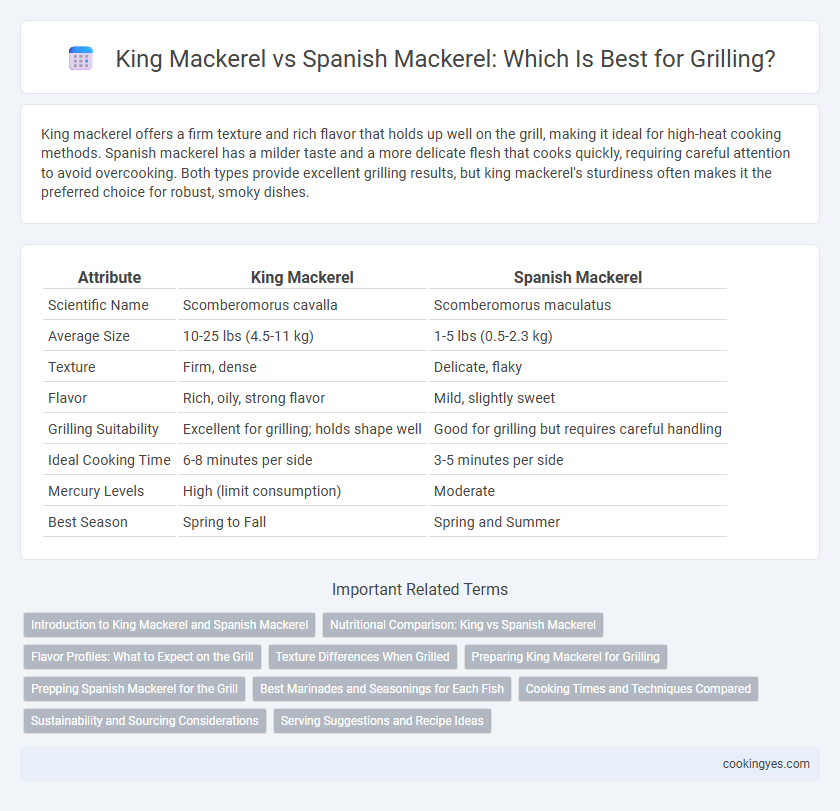 King Mackerel vs Spanish Mackerel: Which Is Best for Grilling?

King mackerel offers a firm texture and rich flavor that holds up well on the grill, making it ideal for high-heat cooking methods. Spanish mackerel has a milder taste and a more delicate flesh that cooks quickly, requiring careful attention to avoid overcooking. Both types provide excellent grilling results, but king mackerel's sturdiness often makes it the preferred choice for robust, smoky dishes.

| Attribute | King Mackerel | Spanish Mackerel |
|---|---|---|
| Scientific Name | Scomberomorus cavalla | Scomberomorus maculatus |
| Average Size | 10-25 lbs (4.5-11 kg) | 1-5 lbs (0.5-2.3 kg) |
| Texture | Firm, dense | Delicate, flaky |
| Flavor | Rich, oily, strong flavor | Mild, slightly sweet |
| Grilling Suitability | Excellent for grilling; holds shape well | Good for grilling but requires careful handling |
| Ideal Cooking Time | 6-8 minutes per side | 3-5 minutes per side |
| Mercury Levels | High (limit consumption) | Moderate |
| Best Season | Spring to Fall | Spring and Summer |

Important Related Terms

Introduction to King Mackerel and Spanish Mackerel
Nutritional Comparison: King vs Spanish Mackerel
Flavor Profiles: What to Expect on the Grill
Texture Differences When Grilled
Preparing King Mackerel for Grilling
Prepping Spanish Mackerel for the Grill
Best Marinades and Seasonings for Each Fish
Cooking Times and Techniques Compared
Sustainability and Sourcing Considerations
Serving Suggestions and Recipe Ideas

cookingyes.com