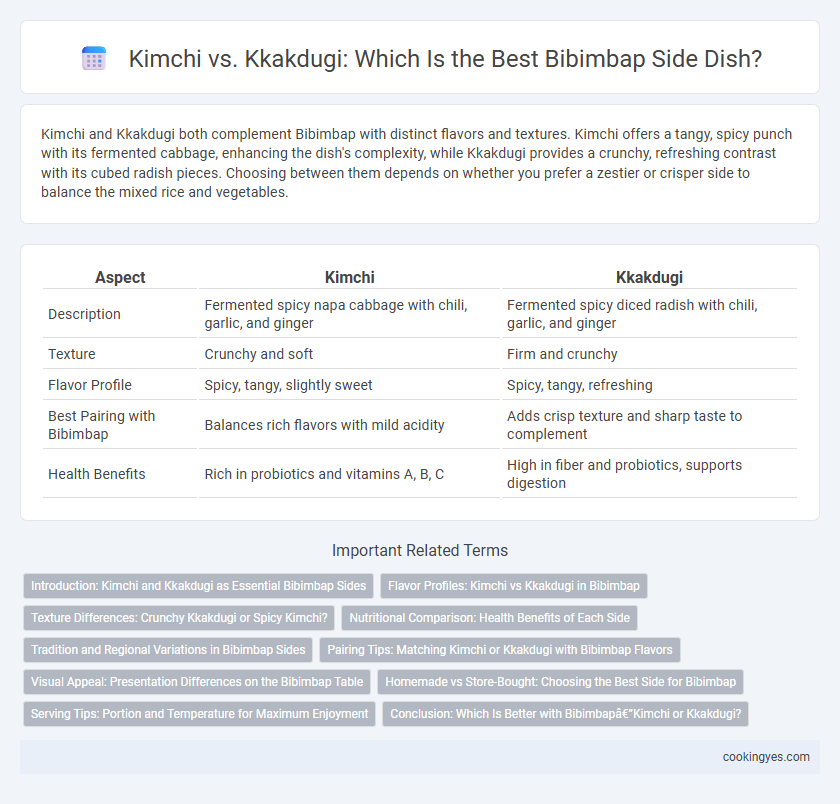 Kimchi vs. Kkakdugi: Which Is the Best Bibimbap Side Dish?

Kimchi and Kkakdugi both complement Bibimbap with distinct flavors and textures. Kimchi offers a tangy, spicy punch with its fermented cabbage, enhancing the dish's complexity, while Kkakdugi provides a crunchy, refreshing contrast with its cubed radish pieces. Choosing between them depends on whether you prefer a zestier or crisper side to balance the mixed rice and vegetables.

| Aspect | Kimchi | Kkakdugi |
|---|---|---|
| Description | Fermented spicy napa cabbage with chili, garlic, and ginger | Fermented spicy diced radish with chili, garlic, and ginger |
| Texture | Crunchy and soft | Firm and crunchy |
| Flavor Profile | Spicy, tangy, slightly sweet | Spicy, tangy, refreshing |
| Best Pairing with Bibimbap | Balances rich flavors with mild acidity | Adds crisp texture and sharp taste to complement |
| Health Benefits | Rich in probiotics and vitamins A, B, C | High in fiber and probiotics, supports digestion |

Important Related Terms

Introduction: Kimchi and Kkakdugi as Essential Bibimbap Sides

Flavor Profiles: Kimchi vs Kkakdugi in Bibimbap

Texture Differences: Crunchy Kkakdugi or Spicy Kimchi?

Nutritional Comparison: Health Benefits of Each Side

Tradition and Regional Variations in Bibimbap Sides

Pairing Tips: Matching Kimchi or Kkakdugi with Bibimbap Flavors

Visual Appeal: Presentation Differences on the Bibimbap Table

Homemade vs Store-Bought: Choosing the Best Side for Bibimbap

Serving Tips: Portion and Temperature for Maximum Enjoyment

Conclusion: Which Is Better with Bibimbapâ€"Kimchi or Kkakdugi?

cookingyes.com