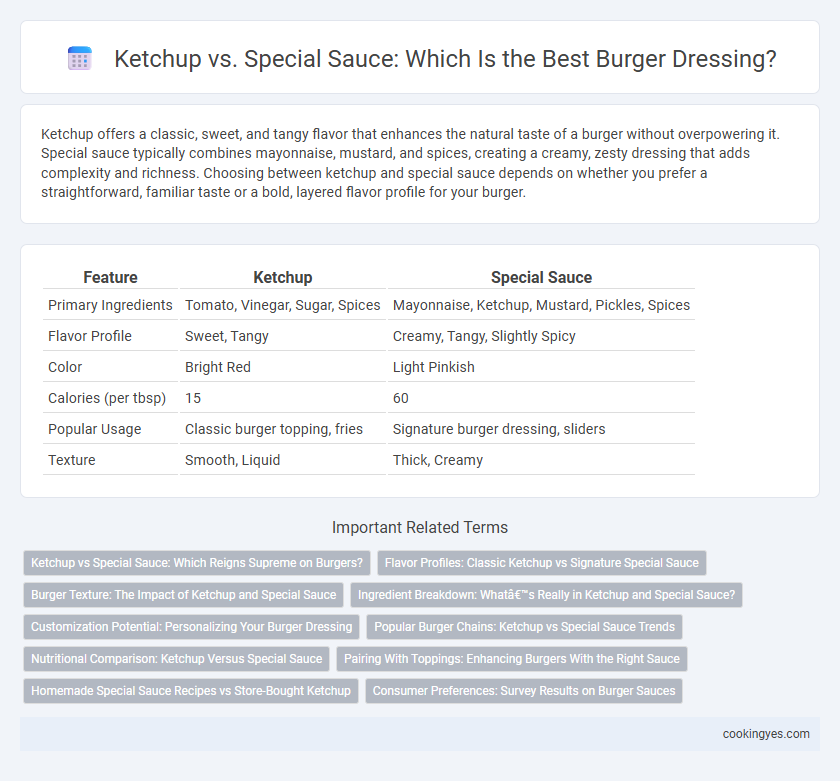 Ketchup vs. Special Sauce: Which Is the Best Burger Dressing?

Ketchup offers a classic, sweet, and tangy flavor that enhances the natural taste of a burger without overpowering it. Special sauce typically combines mayonnaise, mustard, and spices, creating a creamy, zesty dressing that adds complexity and richness. Choosing between ketchup and special sauce depends on whether you prefer a straightforward, familiar taste or a bold, layered flavor profile for your burger.

| Feature | Ketchup | Special Sauce |
|---|---|---|
| Primary Ingredients | Tomato, Vinegar, Sugar, Spices | Mayonnaise, Ketchup, Mustard, Pickles, Spices |
| Flavor Profile | Sweet, Tangy | Creamy, Tangy, Slightly Spicy |
| Color | Bright Red | Light Pinkish |
| Calories (per tbsp) | 15 | 60 |
| Popular Usage | Classic burger topping, fries | Signature burger dressing, sliders |
| Texture | Smooth, Liquid | Thick, Creamy |

Important Related Terms

Ketchup vs Special Sauce: Which Reigns Supreme on Burgers?

Flavor Profiles: Classic Ketchup vs Signature Special Sauce

Burger Texture: The Impact of Ketchup and Special Sauce

Ingredient Breakdown: Whatâ€™s Really in Ketchup and Special Sauce?

Customization Potential: Personalizing Your Burger Dressing

Popular Burger Chains: Ketchup vs Special Sauce Trends

Nutritional Comparison: Ketchup Versus Special Sauce

Pairing With Toppings: Enhancing Burgers With the Right Sauce

Homemade Special Sauce Recipes vs Store-Bought Ketchup

Consumer Preferences: Survey Results on Burger Sauces

cookingyes.com