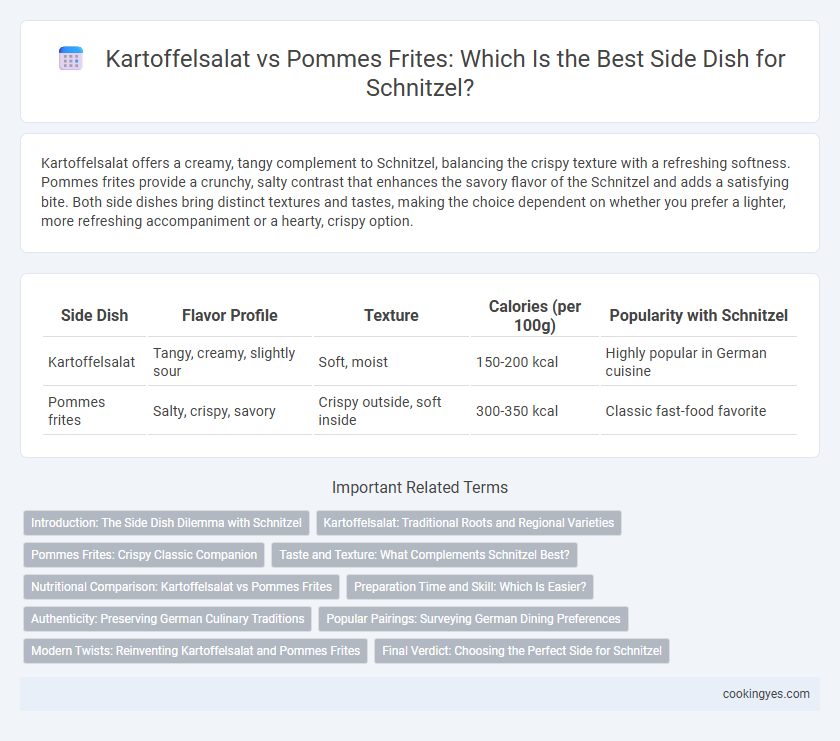 Kartoffelsalat vs Pommes Frites: Which Is the Best Side Dish for Schnitzel?

Kartoffelsalat offers a creamy, tangy complement to Schnitzel, balancing the crispy texture with a refreshing softness. Pommes frites provide a crunchy, salty contrast that enhances the savory flavor of the Schnitzel and adds a satisfying bite. Both side dishes bring distinct textures and tastes, making the choice dependent on whether you prefer a lighter, more refreshing accompaniment or a hearty, crispy option.

| Side Dish | Flavor Profile | Texture | Calories (per 100g) | Popularity with Schnitzel |
|---|---|---|---|---|
| Kartoffelsalat | Tangy, creamy, slightly sour | Soft, moist | 150-200 kcal | Highly popular in German cuisine |
| Pommes frites | Salty, crispy, savory | Crispy outside, soft inside | 300-350 kcal | Classic fast-food favorite |

Important Related Terms

Introduction: The Side Dish Dilemma with Schnitzel
Kartoffelsalat: Traditional Roots and Regional Varieties
Pommes Frites: Crispy Classic Companion
Taste and Texture: What Complements Schnitzel Best?
Nutritional Comparison: Kartoffelsalat vs Pommes Frites
Preparation Time and Skill: Which Is Easier?
Authenticity: Preserving German Culinary Traditions
Popular Pairings: Surveying German Dining Preferences
Modern Twists: Reinventing Kartoffelsalat and Pommes Frites
Final Verdict: Choosing the Perfect Side for Schnitzel

cookingyes.com