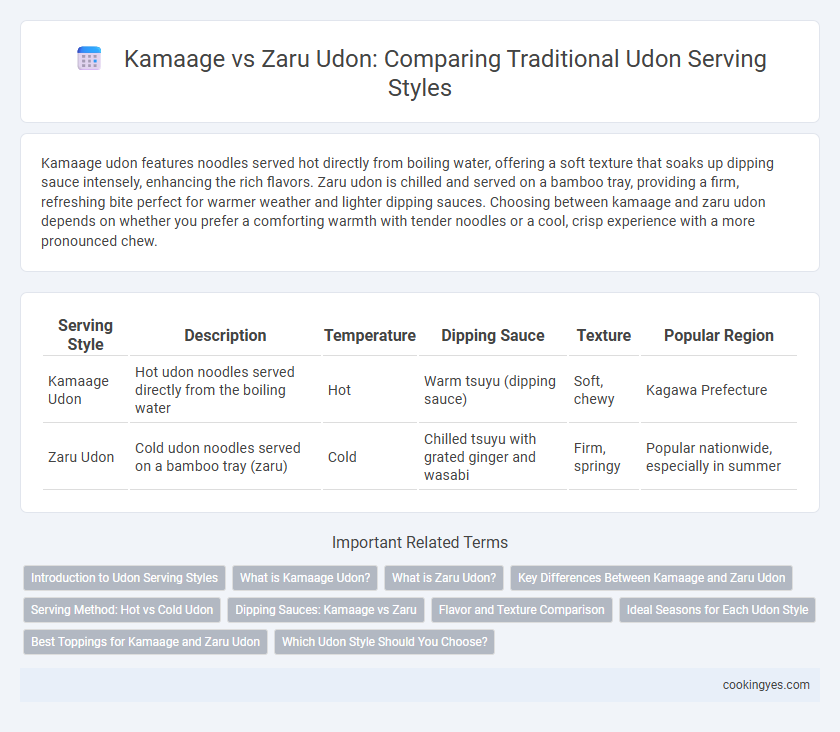 Kamaage vs Zaru Udon: Comparing Traditional Udon Serving Styles

Kamaage udon features noodles served hot directly from boiling water, offering a soft texture that soaks up dipping sauce intensely, enhancing the rich flavors. Zaru udon is chilled and served on a bamboo tray, providing a firm, refreshing bite perfect for warmer weather and lighter dipping sauces. Choosing between kamaage and zaru udon depends on whether you prefer a comforting warmth with tender noodles or a cool, crisp experience with a more pronounced chew.

| Serving Style | Description | Temperature | Dipping Sauce | Texture | Popular Region |
|---|---|---|---|---|---|
| Kamaage Udon | Hot udon noodles served directly from the boiling water | Hot | Warm tsuyu (dipping sauce) | Soft, chewy | Kagawa Prefecture |
| Zaru Udon | Cold udon noodles served on a bamboo tray (zaru) | Cold | Chilled tsuyu with grated ginger and wasabi | Firm, springy | Popular nationwide, especially in summer |

Important Related Terms

Introduction to Udon Serving Styles
What is Kamaage Udon?
What is Zaru Udon?
Key Differences Between Kamaage and Zaru Udon
Serving Method: Hot vs Cold Udon
Dipping Sauces: Kamaage vs Zaru
Flavor and Texture Comparison
Ideal Seasons for Each Udon Style
Best Toppings for Kamaage and Zaru Udon
Which Udon Style Should You Choose?

cookingyes.com