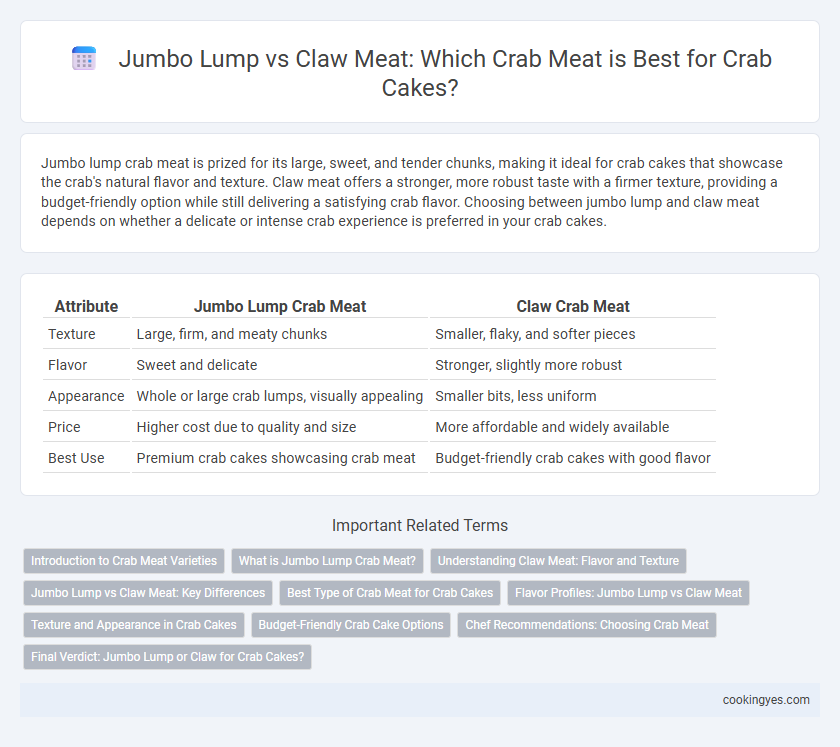 Jumbo Lump vs Claw Meat: Which Crab Meat is Best for Crab Cakes?

Jumbo lump crab meat is prized for its large, sweet, and tender chunks, making it ideal for crab cakes that showcase the crab's natural flavor and texture. Claw meat offers a stronger, more robust taste with a firmer texture, providing a budget-friendly option while still delivering a satisfying crab flavor. Choosing between jumbo lump and claw meat depends on whether a delicate or intense crab experience is preferred in your crab cakes.

| Attribute | Jumbo Lump Crab Meat | Claw Crab Meat |
|---|---|---|
| Texture | Large, firm, and meaty chunks | Smaller, flaky, and softer pieces |
| Flavor | Sweet and delicate | Stronger, slightly more robust |
| Appearance | Whole or large crab lumps, visually appealing | Smaller bits, less uniform |
| Price | Higher cost due to quality and size | More affordable and widely available |
| Best Use | Premium crab cakes showcasing crab meat | Budget-friendly crab cakes with good flavor |

Important Related Terms

Introduction to Crab Meat Varieties
What is Jumbo Lump Crab Meat?
Understanding Claw Meat: Flavor and Texture
Jumbo Lump vs Claw Meat: Key Differences
Best Type of Crab Meat for Crab Cakes
Flavor Profiles: Jumbo Lump vs Claw Meat
Texture and Appearance in Crab Cakes
Budget-Friendly Crab Cake Options
Chef Recommendations: Choosing Crab Meat
Final Verdict: Jumbo Lump or Claw for Crab Cakes?

cookingyes.com