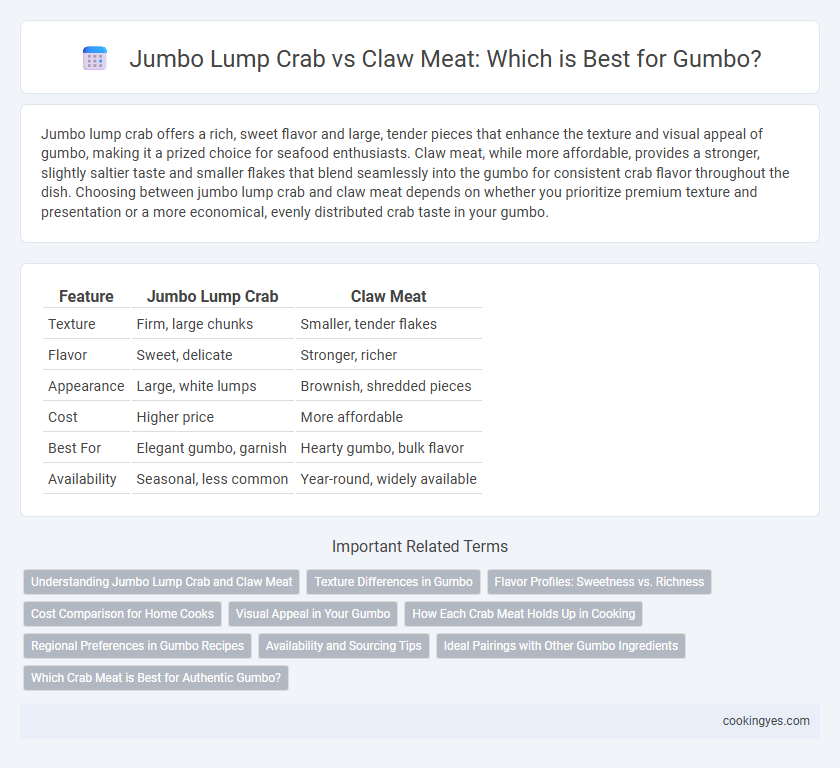 Jumbo Lump Crab vs Claw Meat: Which is Best for Gumbo?

Jumbo lump crab offers a rich, sweet flavor and large, tender pieces that enhance the texture and visual appeal of gumbo, making it a prized choice for seafood enthusiasts. Claw meat, while more affordable, provides a stronger, slightly saltier taste and smaller flakes that blend seamlessly into the gumbo for consistent crab flavor throughout the dish. Choosing between jumbo lump crab and claw meat depends on whether you prioritize premium texture and presentation or a more economical, evenly distributed crab taste in your gumbo.

| Feature | Jumbo Lump Crab | Claw Meat |
|---|---|---|
| Texture | Firm, large chunks | Smaller, tender flakes |
| Flavor | Sweet, delicate | Stronger, richer |
| Appearance | Large, white lumps | Brownish, shredded pieces |
| Cost | Higher price | More affordable |
| Best For | Elegant gumbo, garnish | Hearty gumbo, bulk flavor |
| Availability | Seasonal, less common | Year-round, widely available |

Important Related Terms

Understanding Jumbo Lump Crab and Claw Meat
Texture Differences in Gumbo
Flavor Profiles: Sweetness vs. Richness
Cost Comparison for Home Cooks
Visual Appeal in Your Gumbo
How Each Crab Meat Holds Up in Cooking
Regional Preferences in Gumbo Recipes
Availability and Sourcing Tips
Ideal Pairings with Other Gumbo Ingredients
Which Crab Meat is Best for Authentic Gumbo?

cookingyes.com